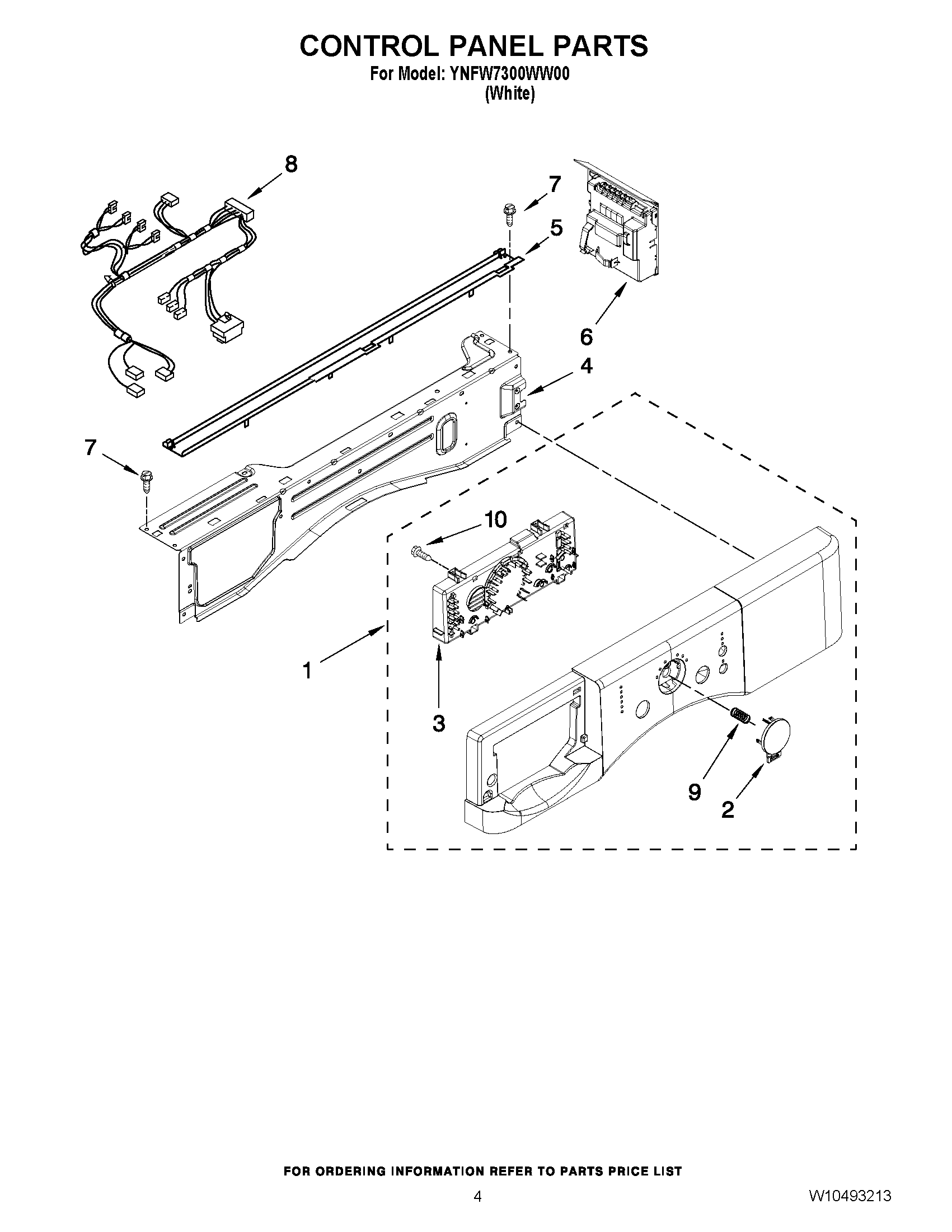 CONTROL PANEL PARTS
For Model: YNFW7300WW00
(White)

8
7
5
6
4
7
10
1
3
9
2

FOR ORDERING INFORMATION REFER TO PARTS PRICE LIST
4
W10493213