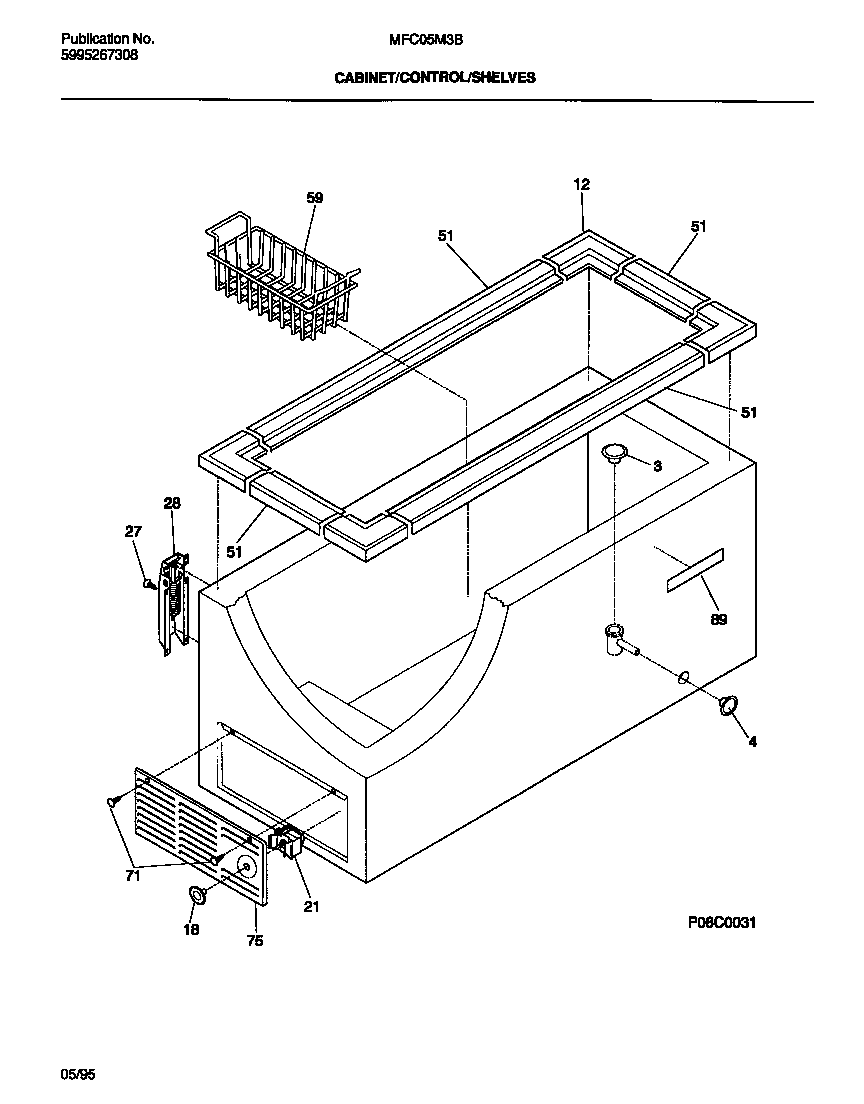 Publication No.
5995267308

MFC05M3B

CABINET/CONTROL/SHELVES

59
12
51
51
51
3
28
27
51
89
4
71
21
18
75

P08C0031

05/95