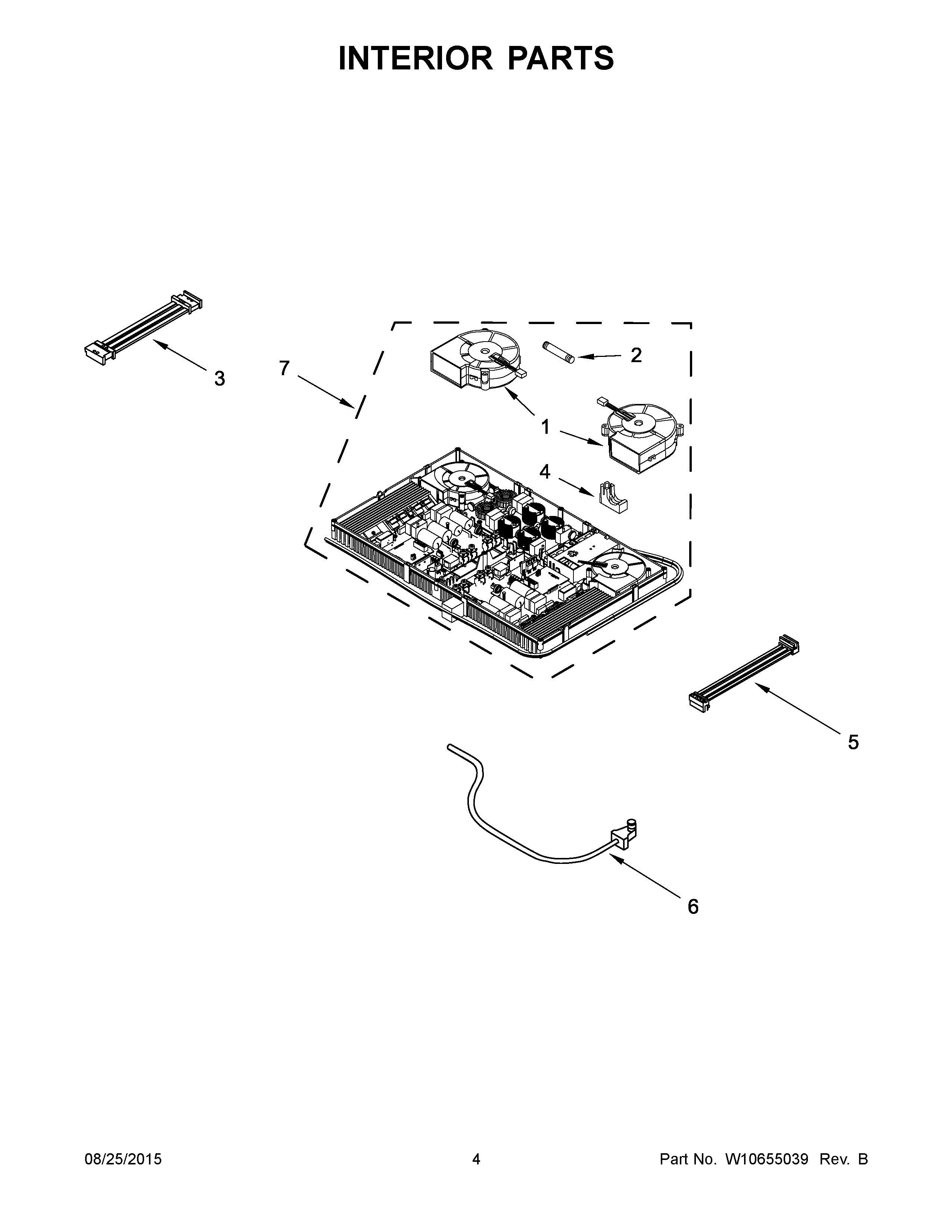 INTERIOR PARTS

3

7

2

1

4

5

6

08/25/2015

4

Part No. W10655039 Rev. B