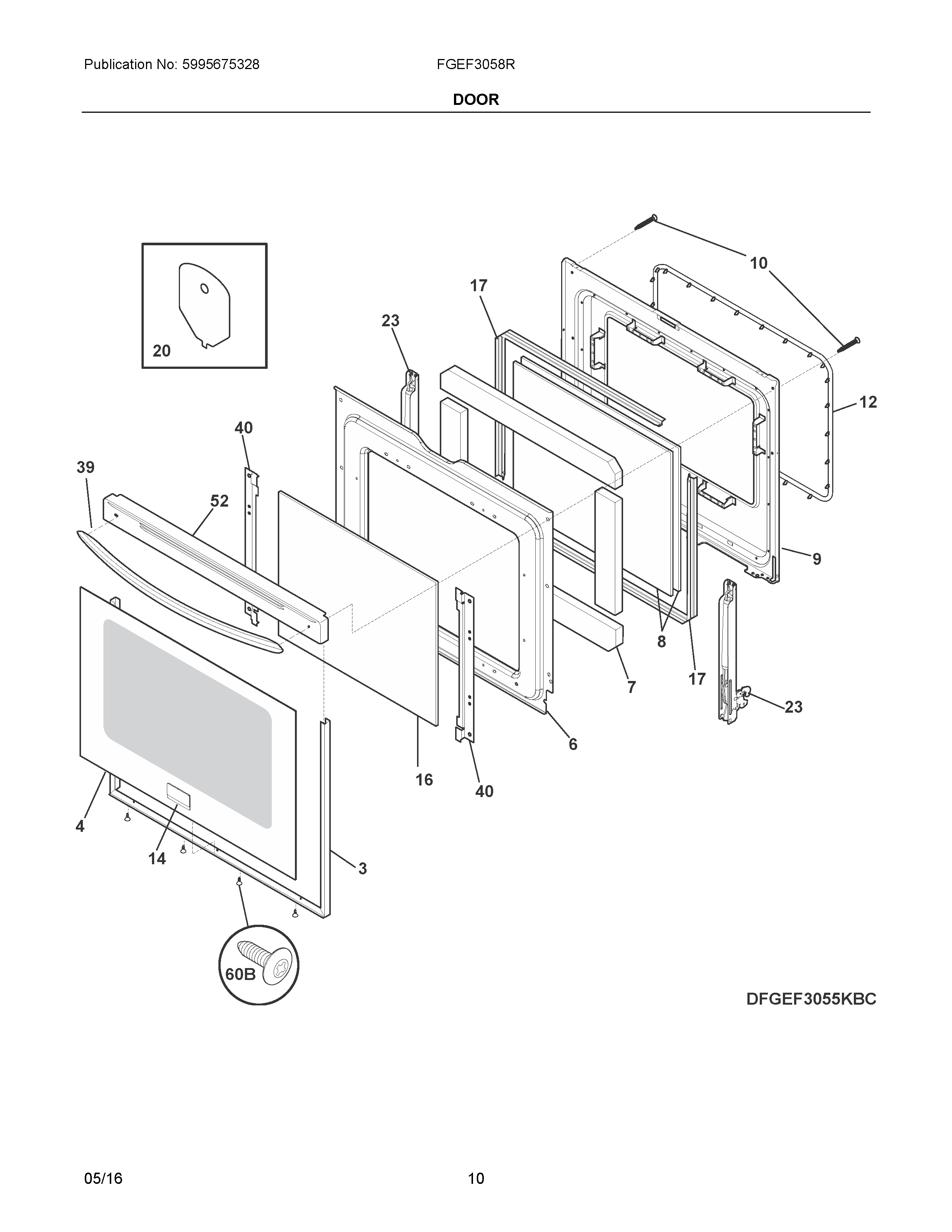 Publication No: 5995675328

FGEF3058R

DOOR

10

17

23

20

12

40

39

52

9

8

7

17

23

6

16

40

4

14

3

60B

DFGEF3055KBC

05/16

10