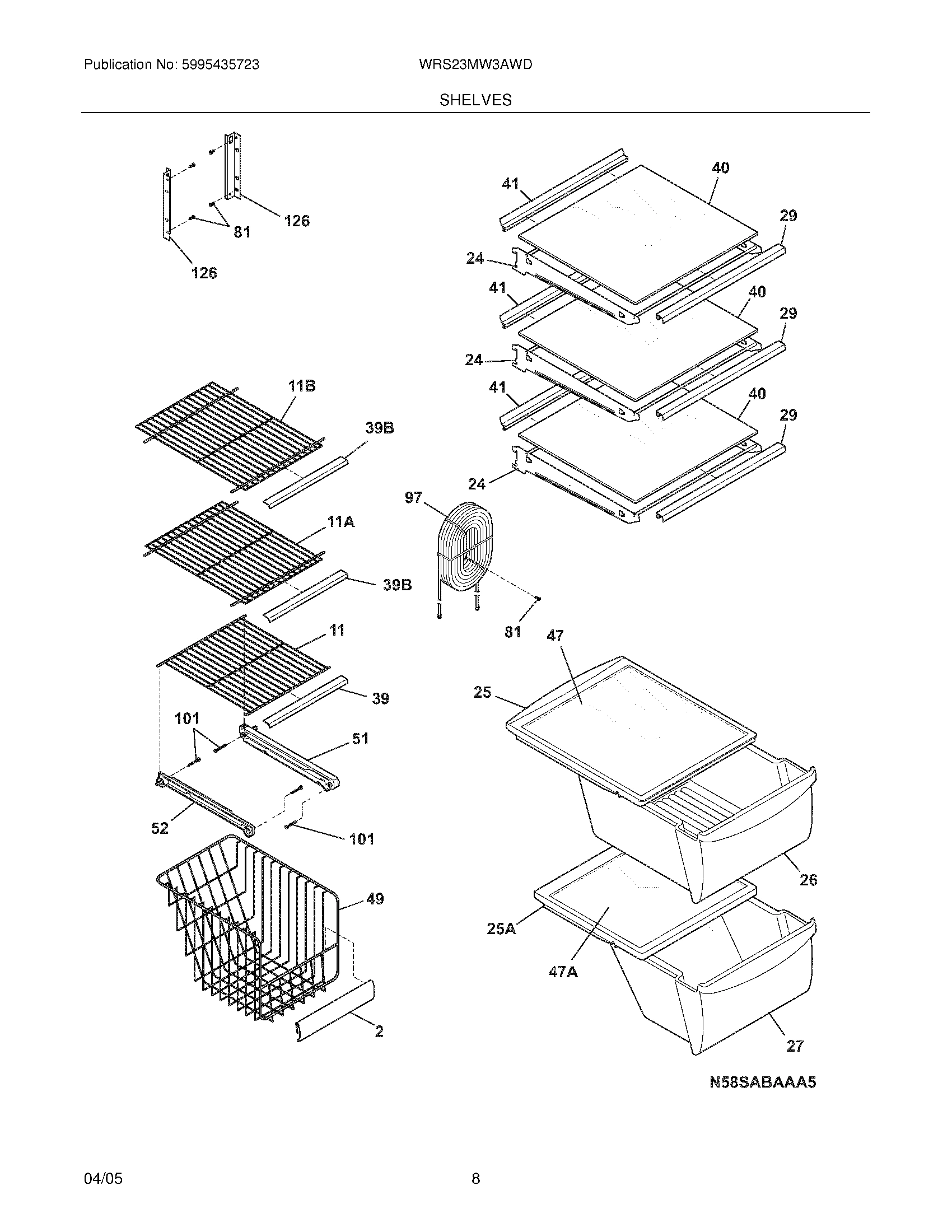 Publication No: 5995435723

WRS23MW3AWD

SHELVES

126

81

126

41

40

29

24

41

40

29

24

41

40

29

24

11B

39B

11A

39B

97

81

11

39

101

51

52

101

49

2

47

25

26

25A

47A

27

N58SABAAA5

04/05

8