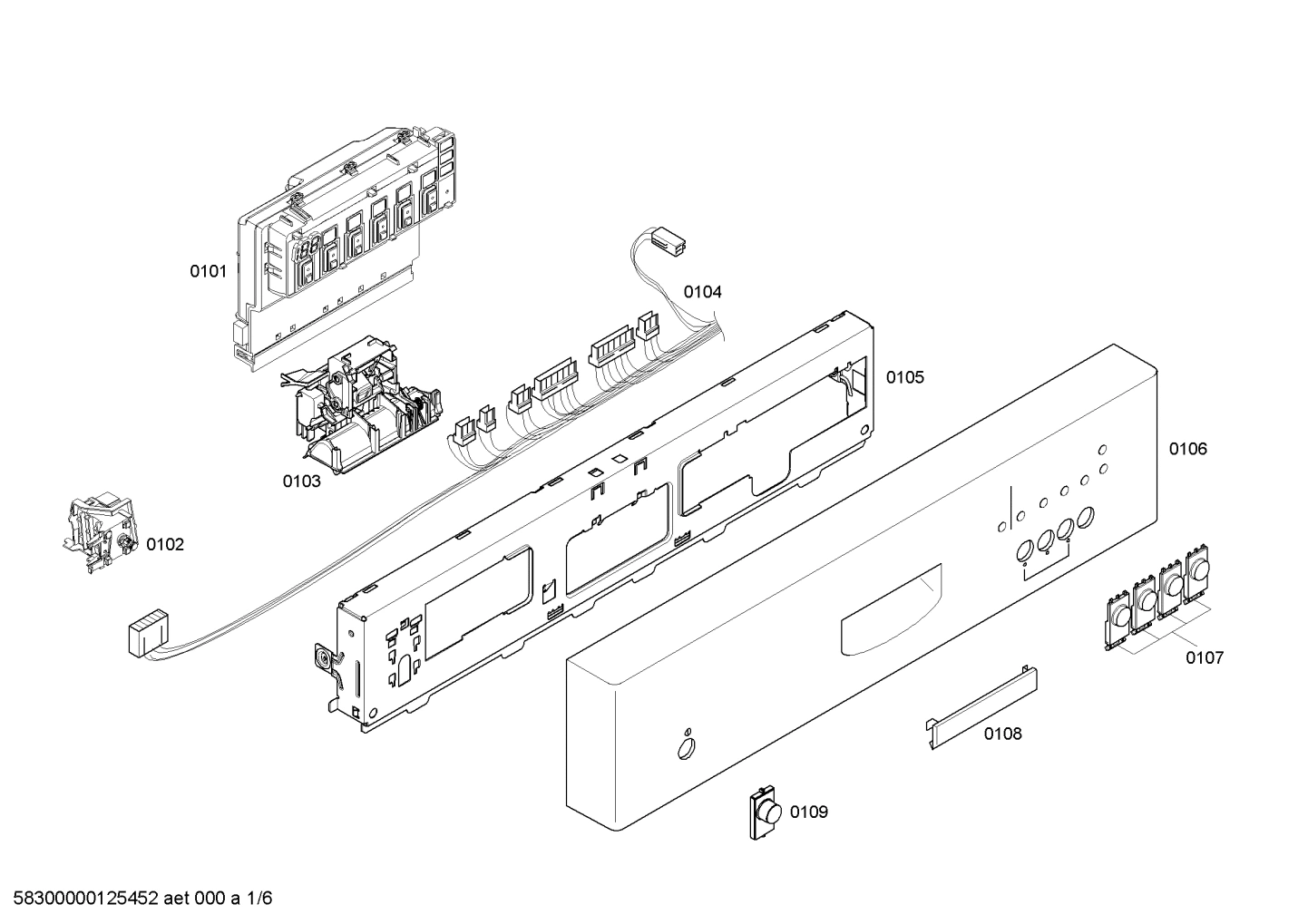 0101

0104

0105

0106

0103

0102

0107

0108

0109

58300000125452 aet 000 a 1/6