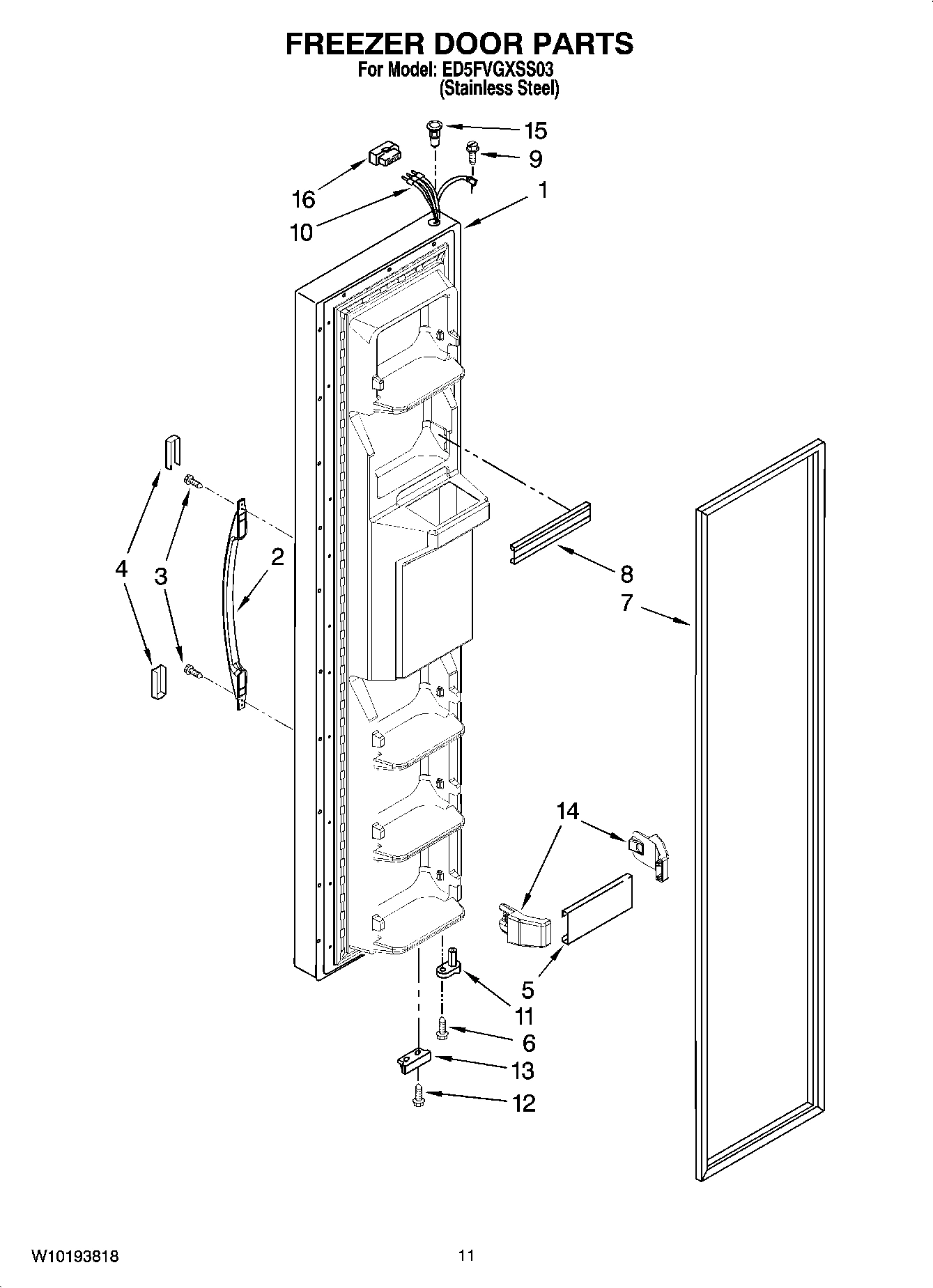 FREEZER DOOR PARTS
For Model: ED5FVGXSS03
(Stainless Steel)

15
9
16
1
10
4
3
2
8
7
14
5
11
6
13
12

W10193818
11