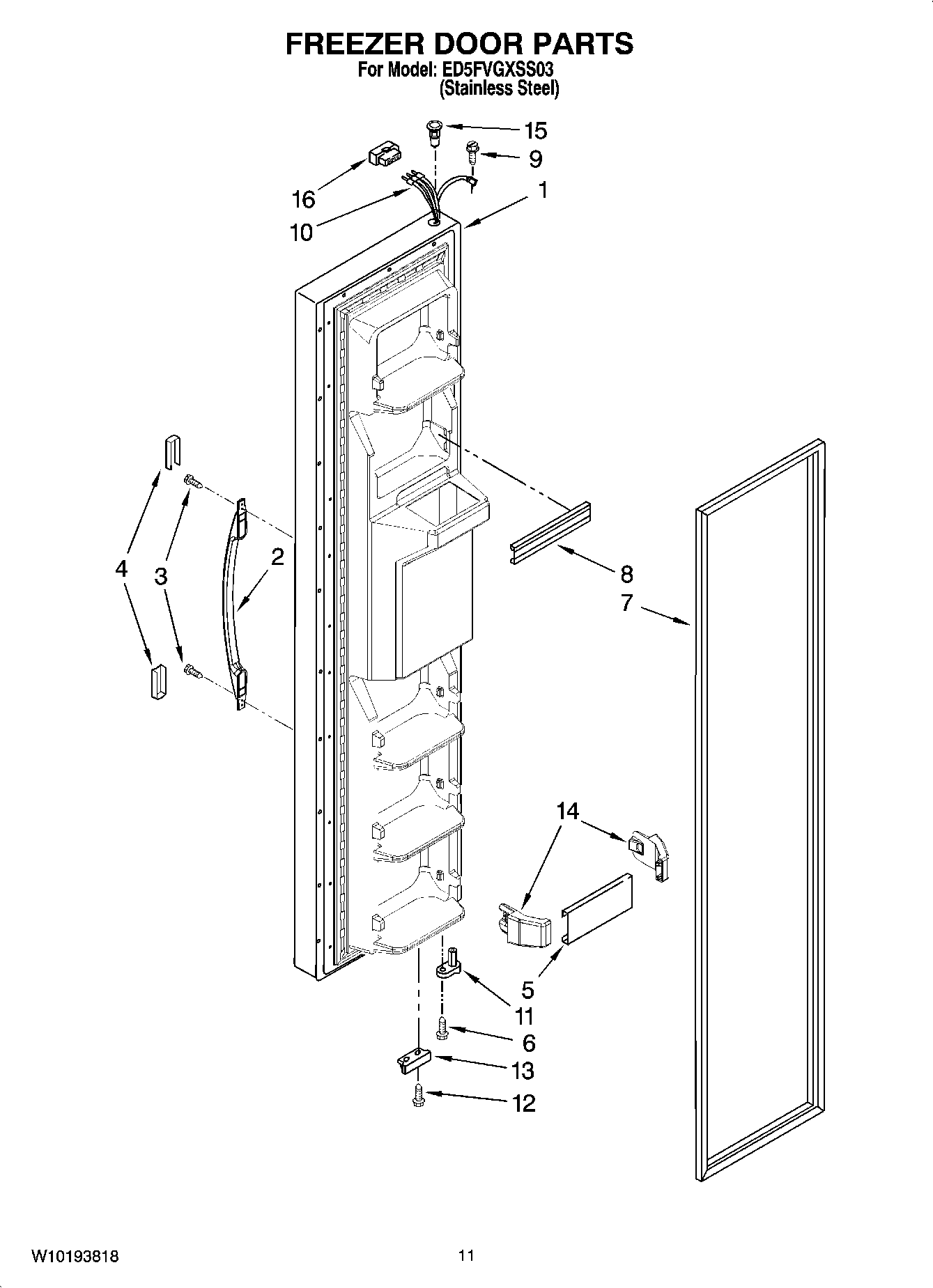 FREEZER DOOR PARTS
For Model: ED5FVGXSS03
(Stainless Steel)

15
9
16
1
10
4
3
2
8
7
14
5
11
6
13
12

W10193818
11