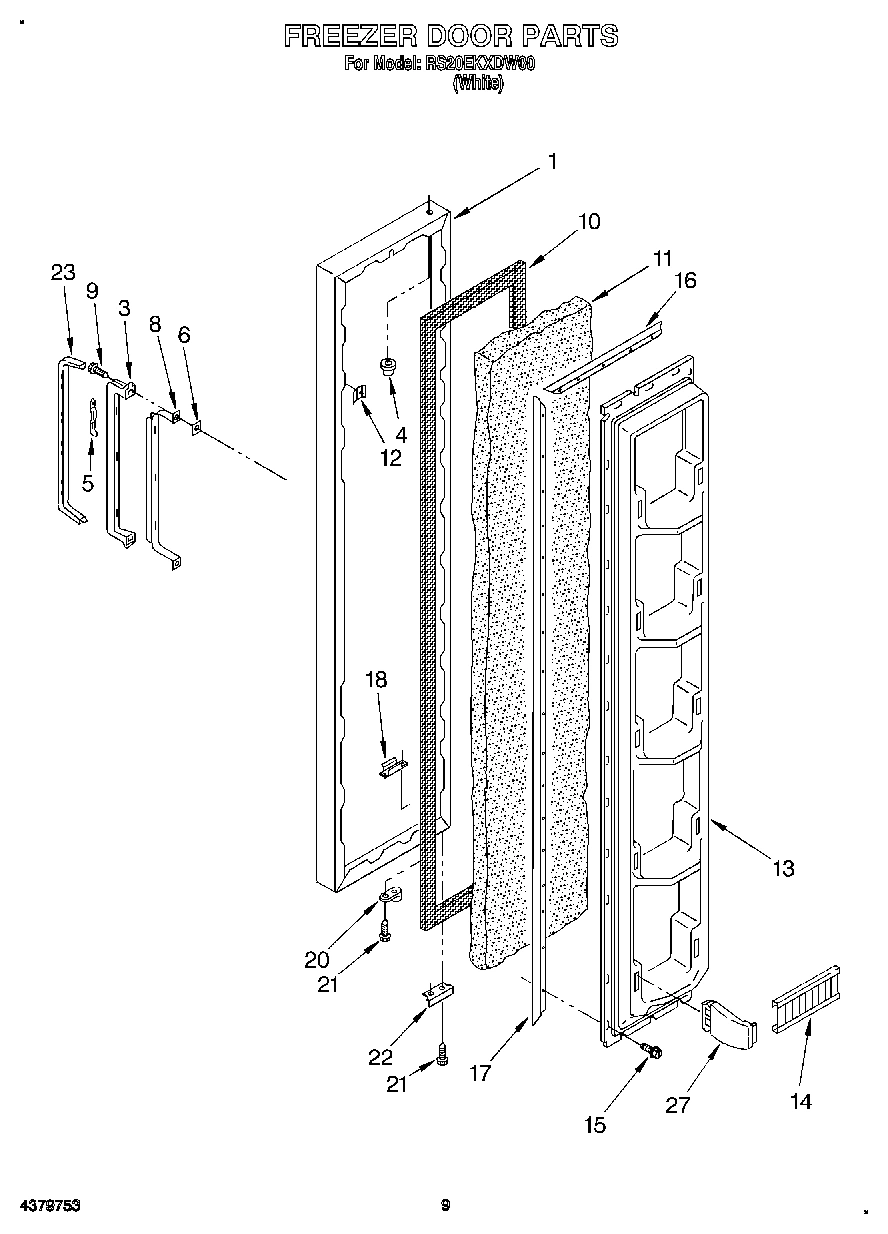 FREEZER DOOR PARTS
For Model: RS20EKXDW00
(White)

1
10
11
16
23
9
3
8
6
4
12
5
18
13
20
21
22
21
17
15
27
14

4379753
9