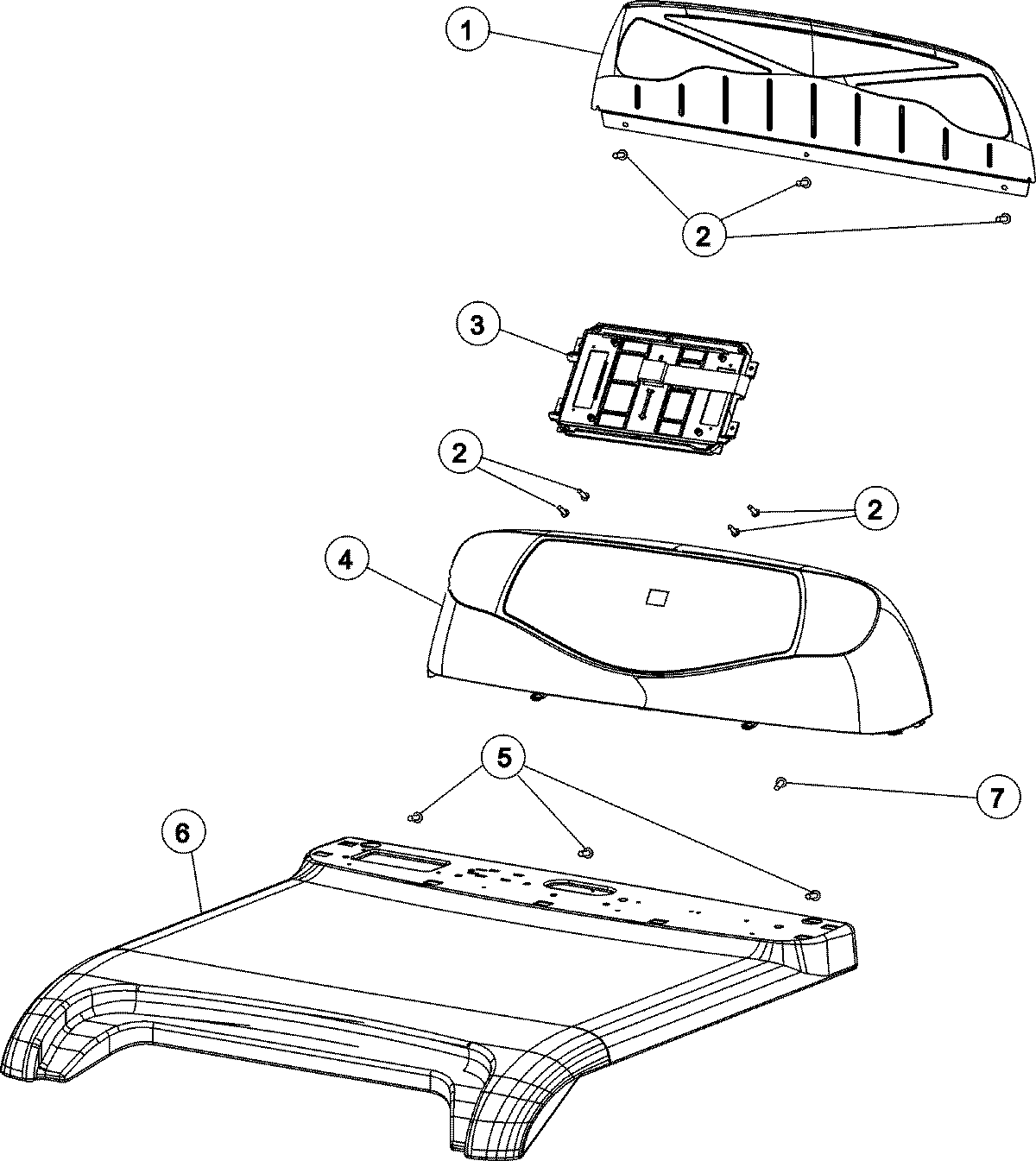 1
2
3
2
2
4
5
7
6