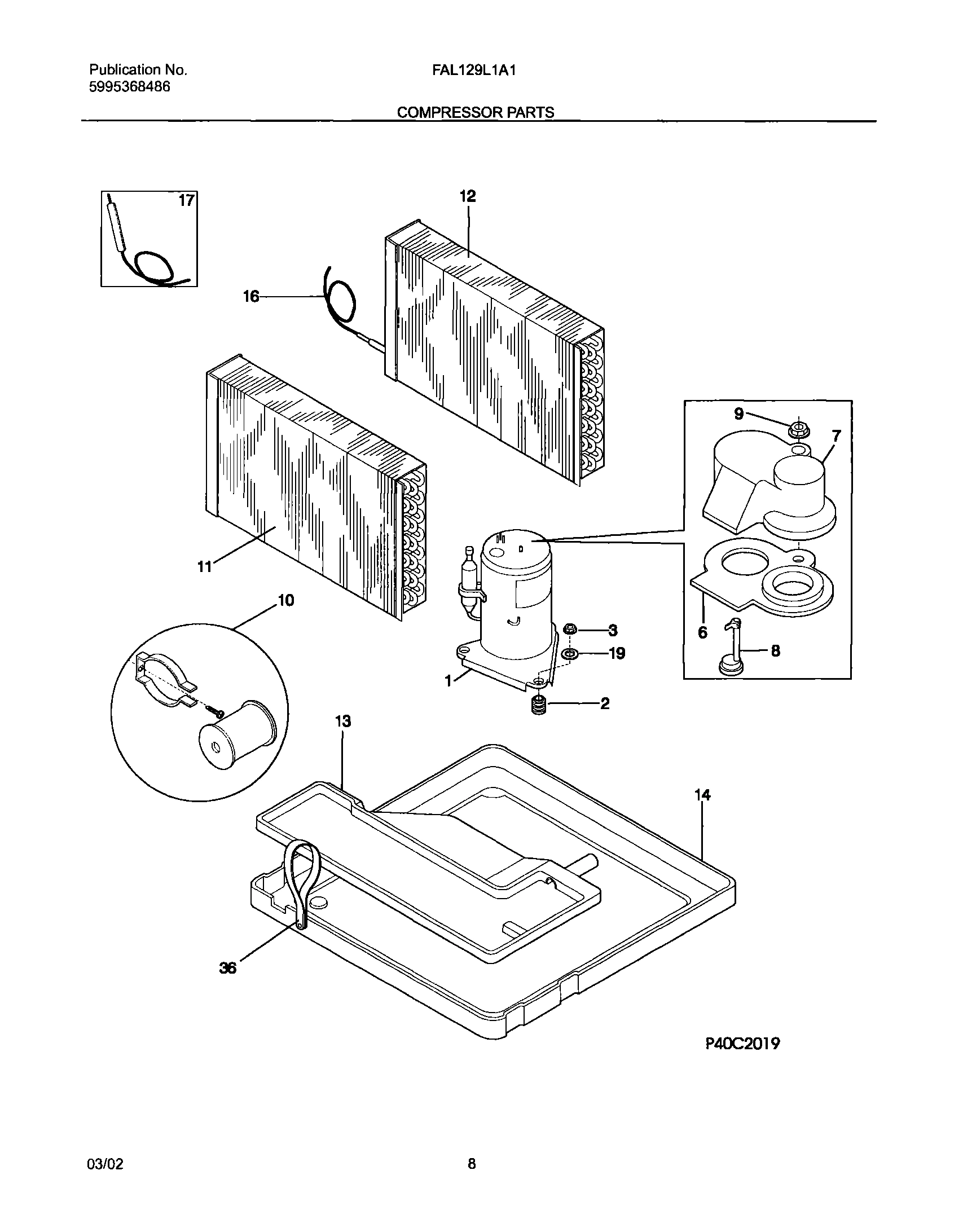 Publication No.
5995368486

FAL129L1A1

COMPRESSOR PARTS

17

12

16

9

7

11

6

8

10

3

19

1

2

13

14

36

P40C2019

03/02

8