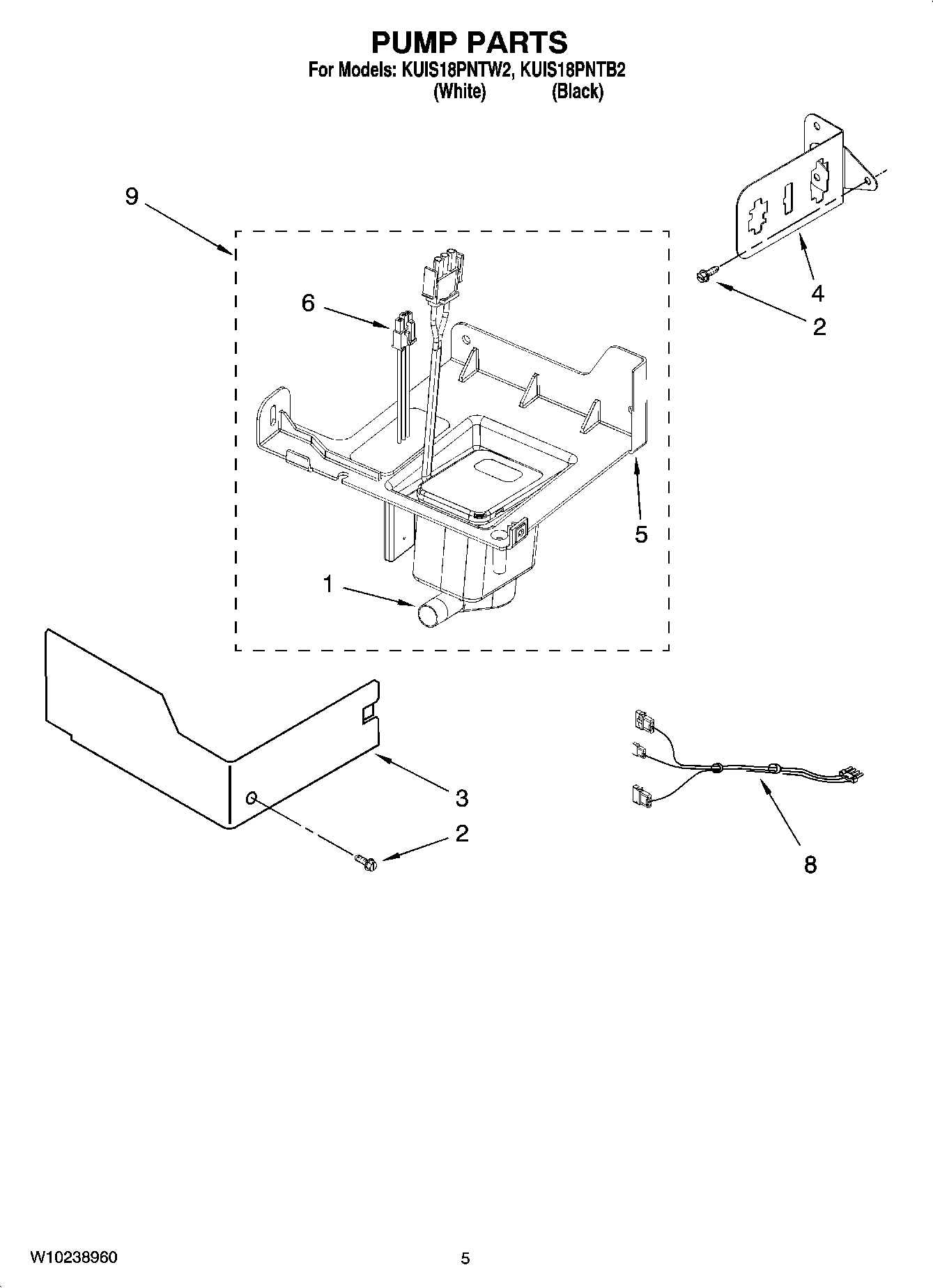 PUMP PARTS
For Models: KUIS18PNTW2, KUIS18PNTB2
(White) (Black)

9
6
4
2
5
1
3
2
8

W10238960
5