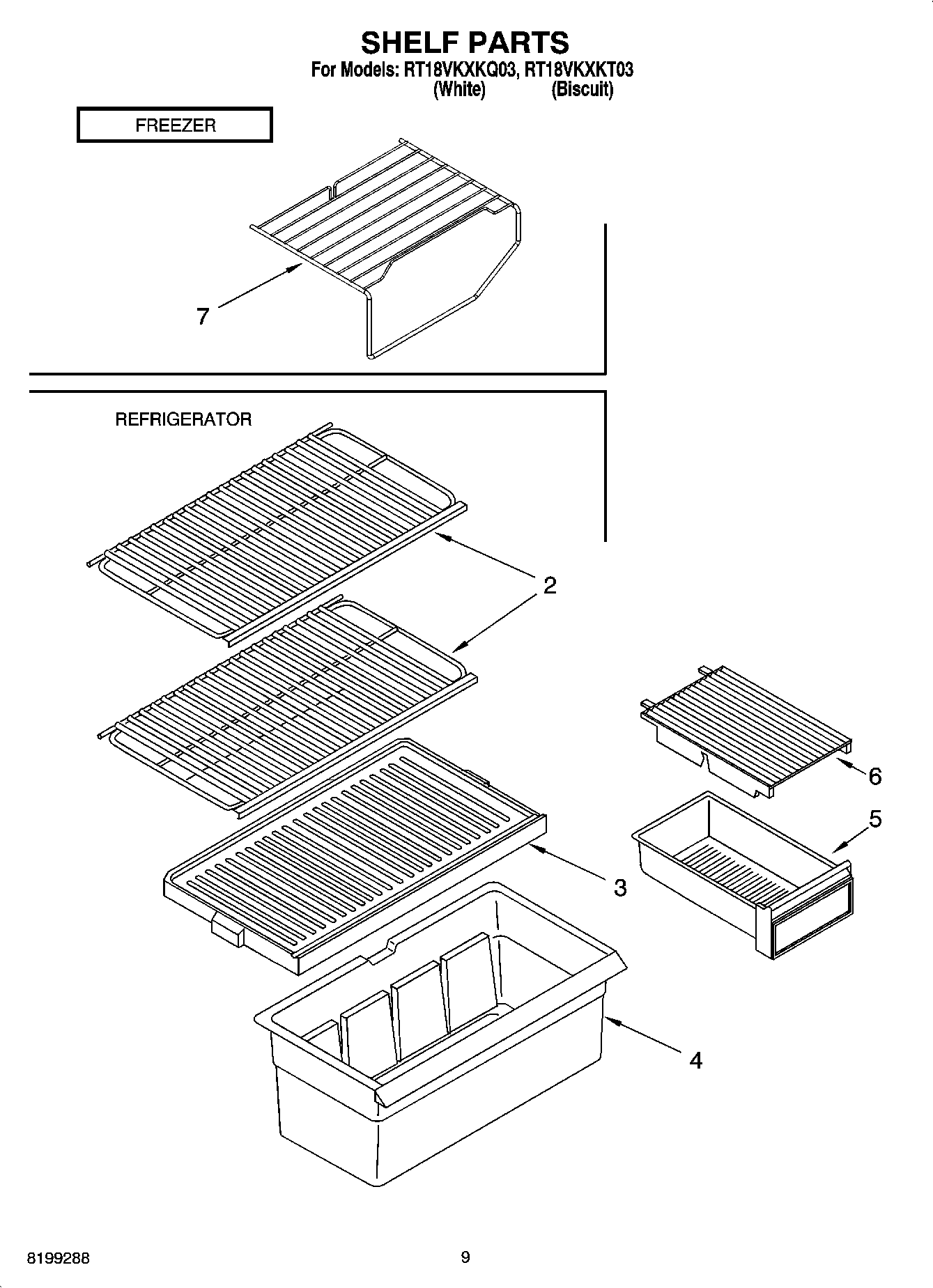 SHELF PARTS
For Models: RT18VKXKQ03, RT18VKXKT03
(White) (Biscuit)

FREEZER

7

REFRIGERATOR

2

6

5

3

4

8199288

9