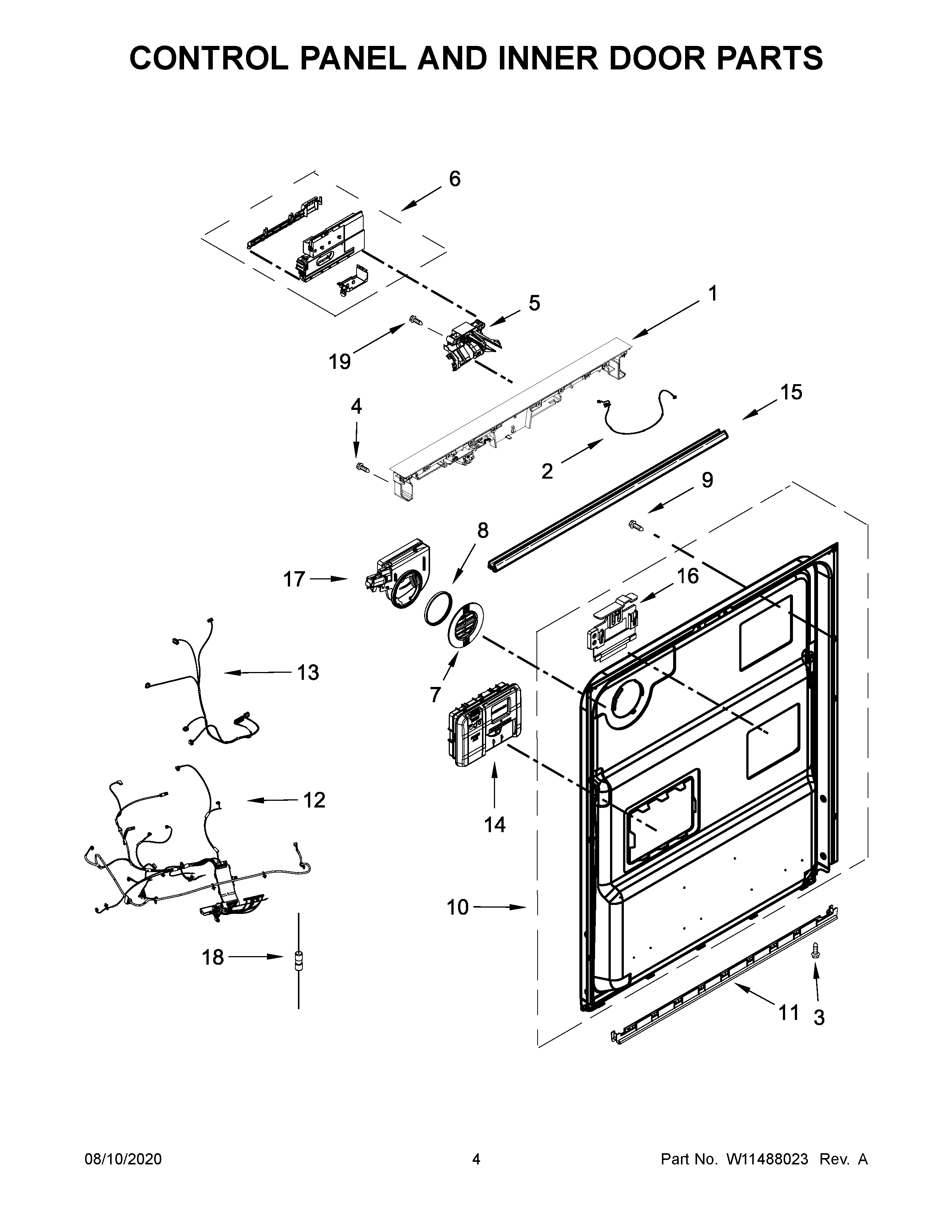 CONTROL PANEL AND INNER DOOR PARTS

6
5
1
19
4
15
2
9
8
17
16
13
7
14
12
10
18
11
3

08/10/2020
4
Part No. W11488023 Rev. A