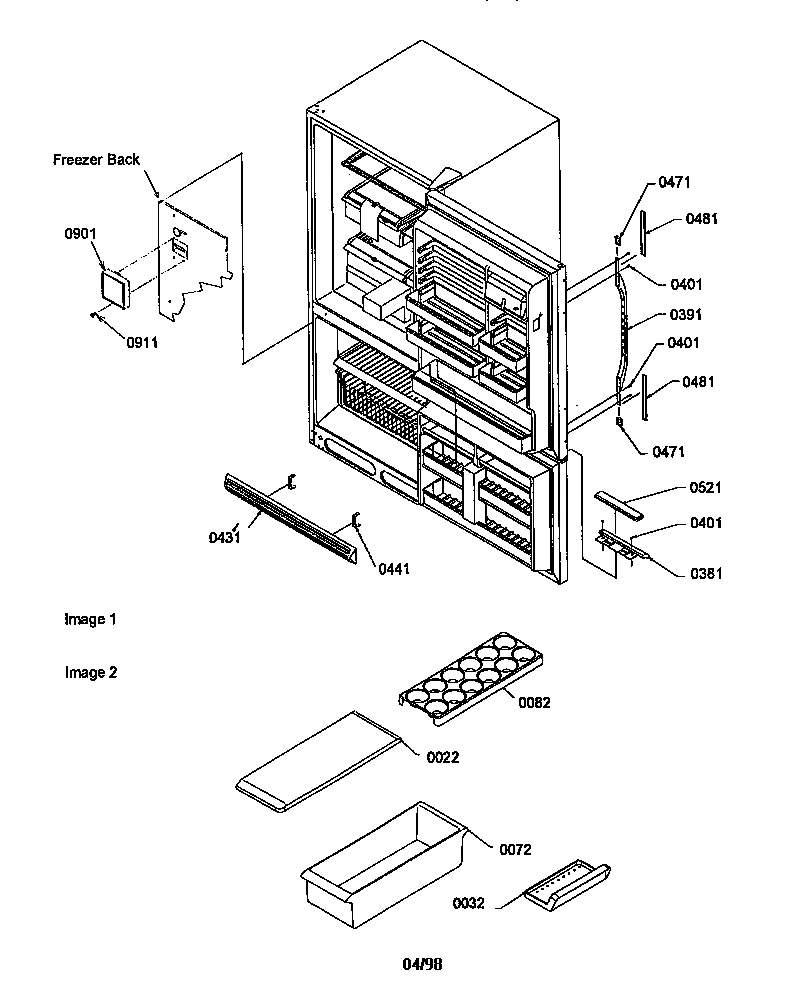 Freezer Back

0901

0911

0471

0481

0401

0391

0401

0481

0471

0521

0401

0381

0431

0441

Image 1

Image 2

0082

0022

0072

0032

04/98