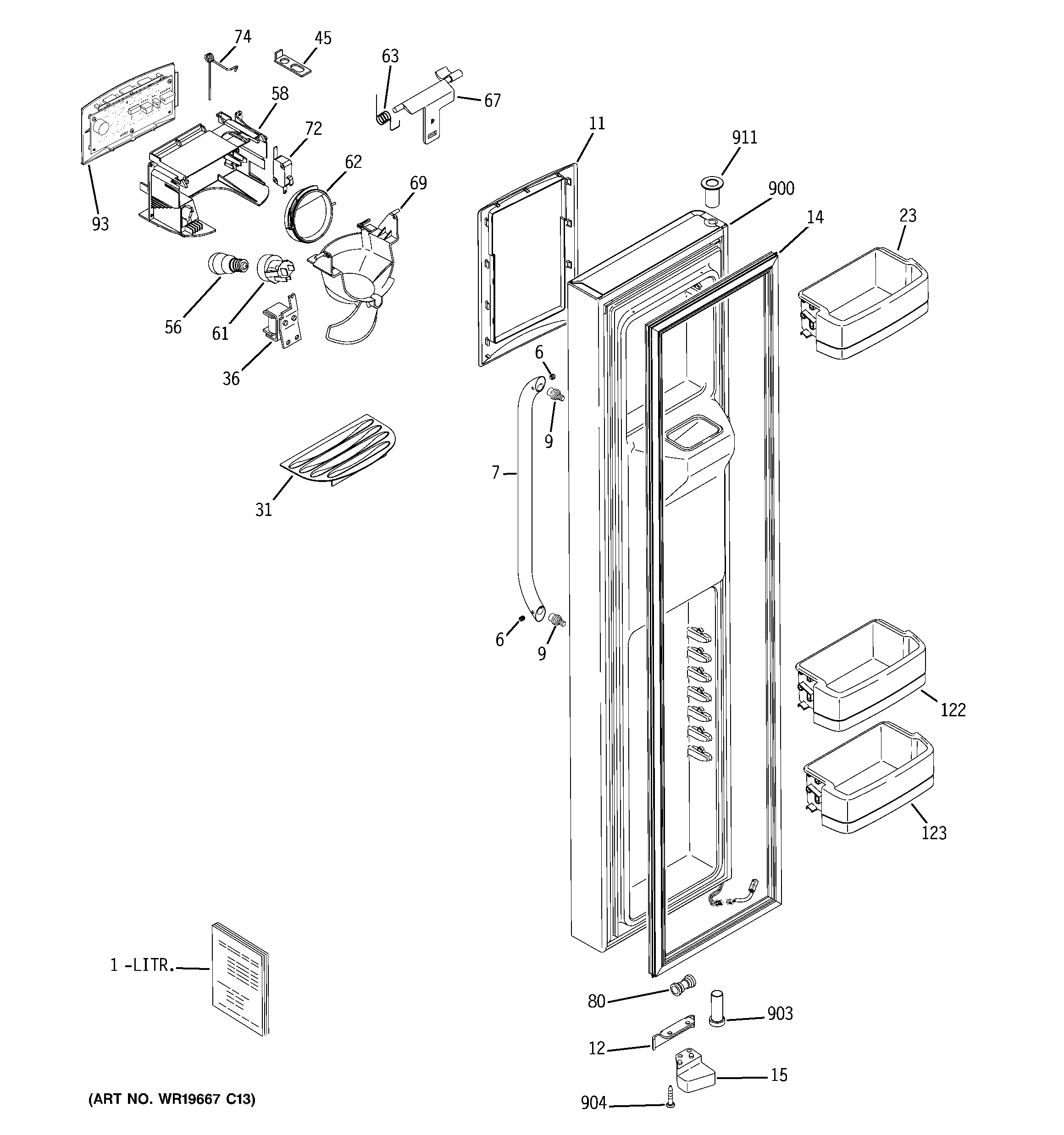 74
45
63
67
58
72
62
69
93
56
61
36
11
911
900
14
23
6
9
7
31
6
9
122
123
1 -LITR.
80
903
12
15
904
(ART NO. WR19667 C13)