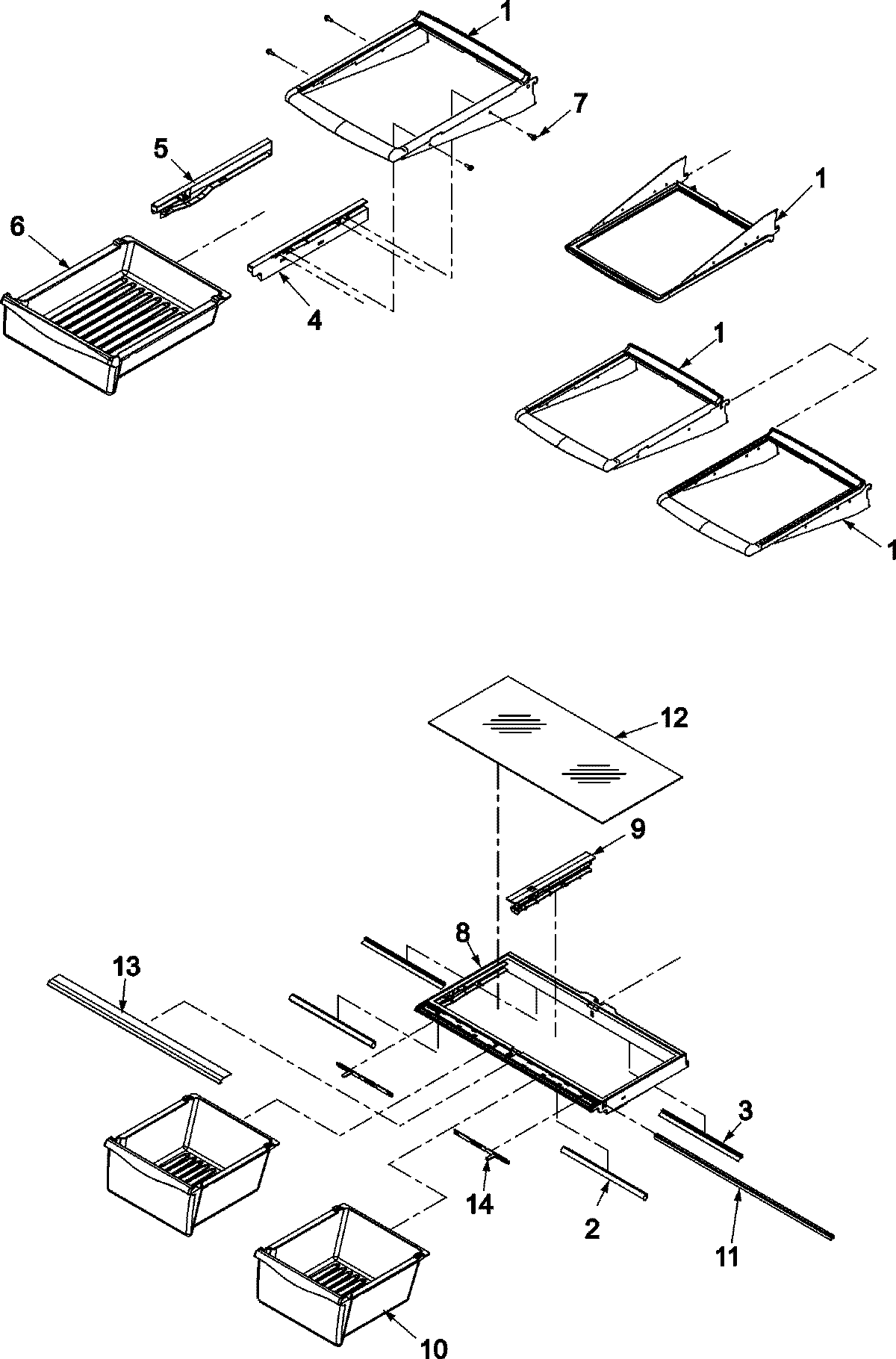 1
7
5
1
6
4
1
1
12
9
8
13
3
14
2
11
10