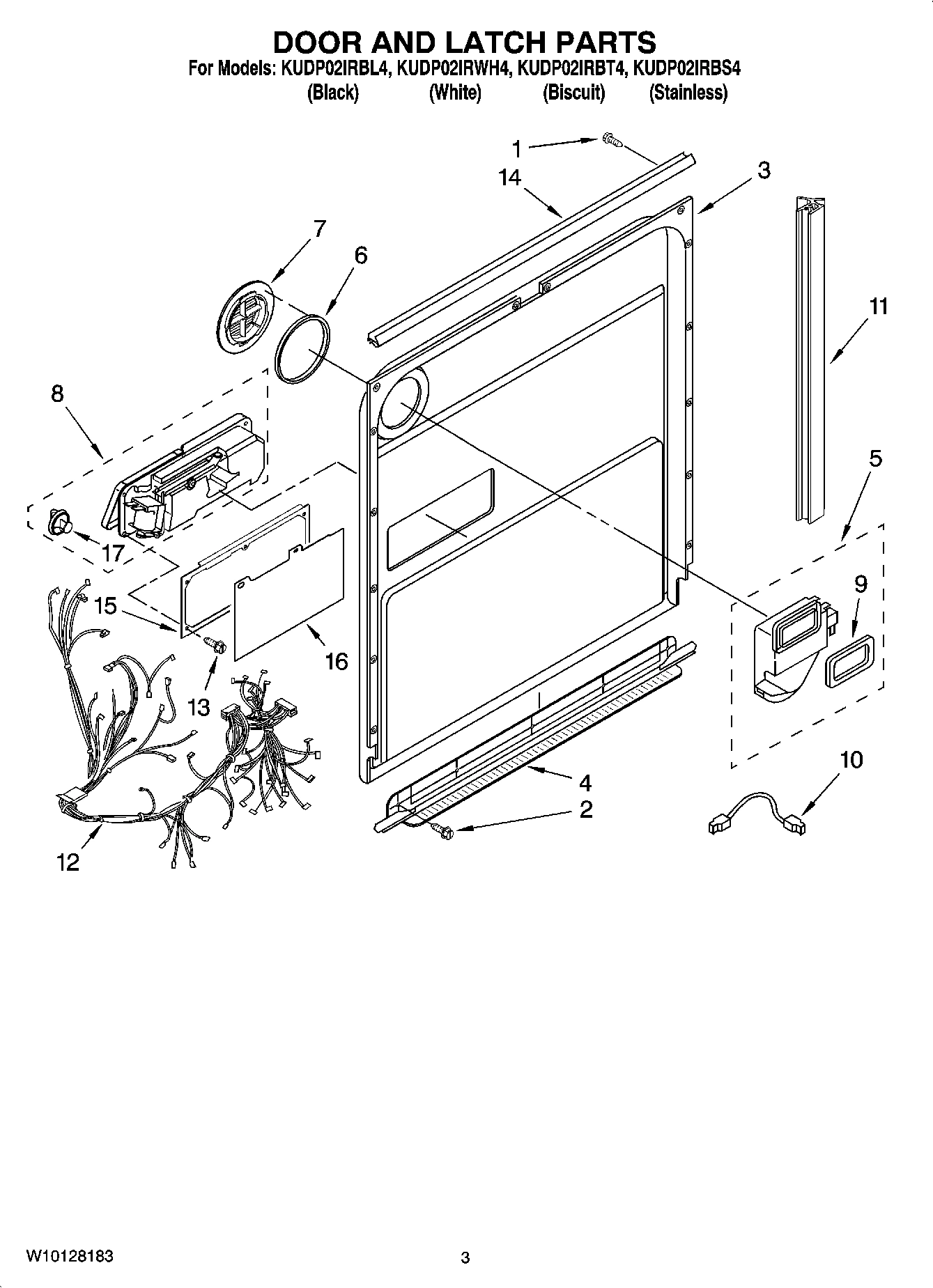 DOOR AND LATCH PARTS
For Models: KUDP02IRBL4, KUDP02IRWH4, KUDP02IRBT4, KUDP02IRBS4
(Black) (White) (Biscuit) (Stainless)

1
14
3
7
6
11
8
5
17
9
15
16
13
10
4
2
12

W10128183
3