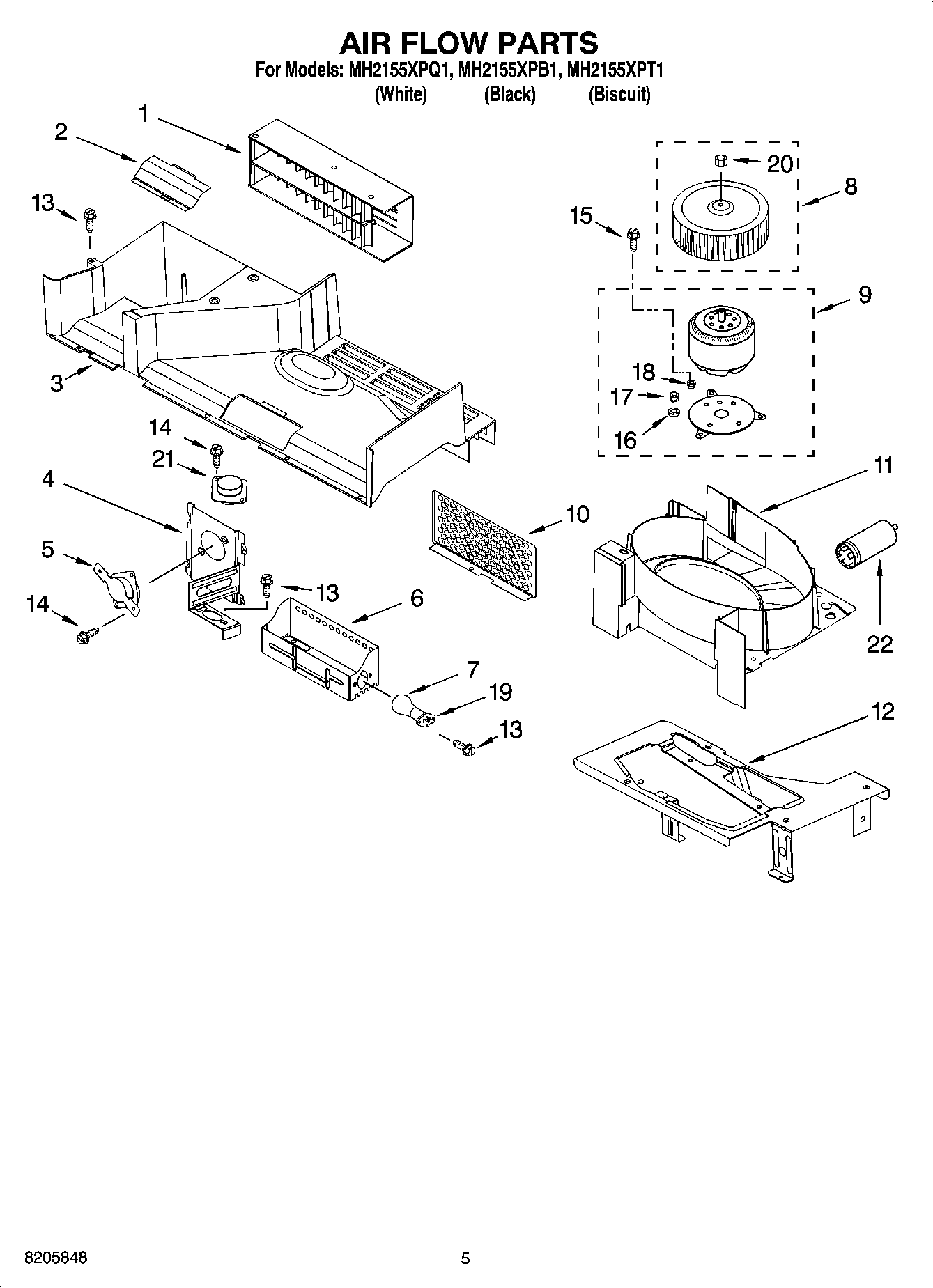 AIR FLOW PARTS

For Models: MH2155XPQ1, MH2155XPB1, MH2155XPT1
(White) (Black) (Biscuit)

1
2
13
20
8
15
9
3
18
17
16
14
21
4
11
10
5
13
6
14
22
7
19
13
12

8205848

5