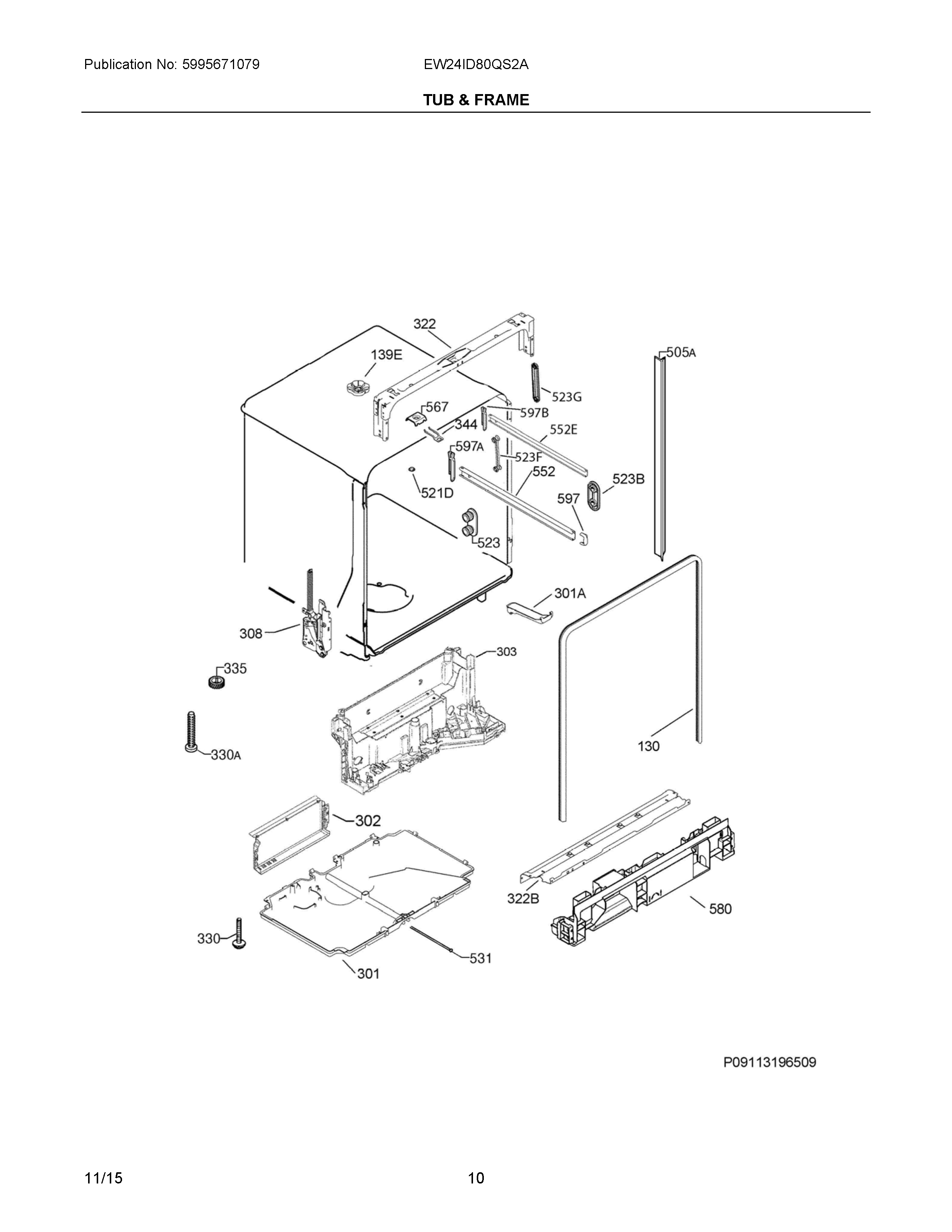 Publication No: 5995671079

EW24ID80QS2A

TUB & FRAME

322
139E
505A
523G
567
597B
344
552E
597A
523F
552
523B
521D
597
523
301A
308
303
335
330A
130
302
322B
580
330
531
301

P09113196509

11/15

10