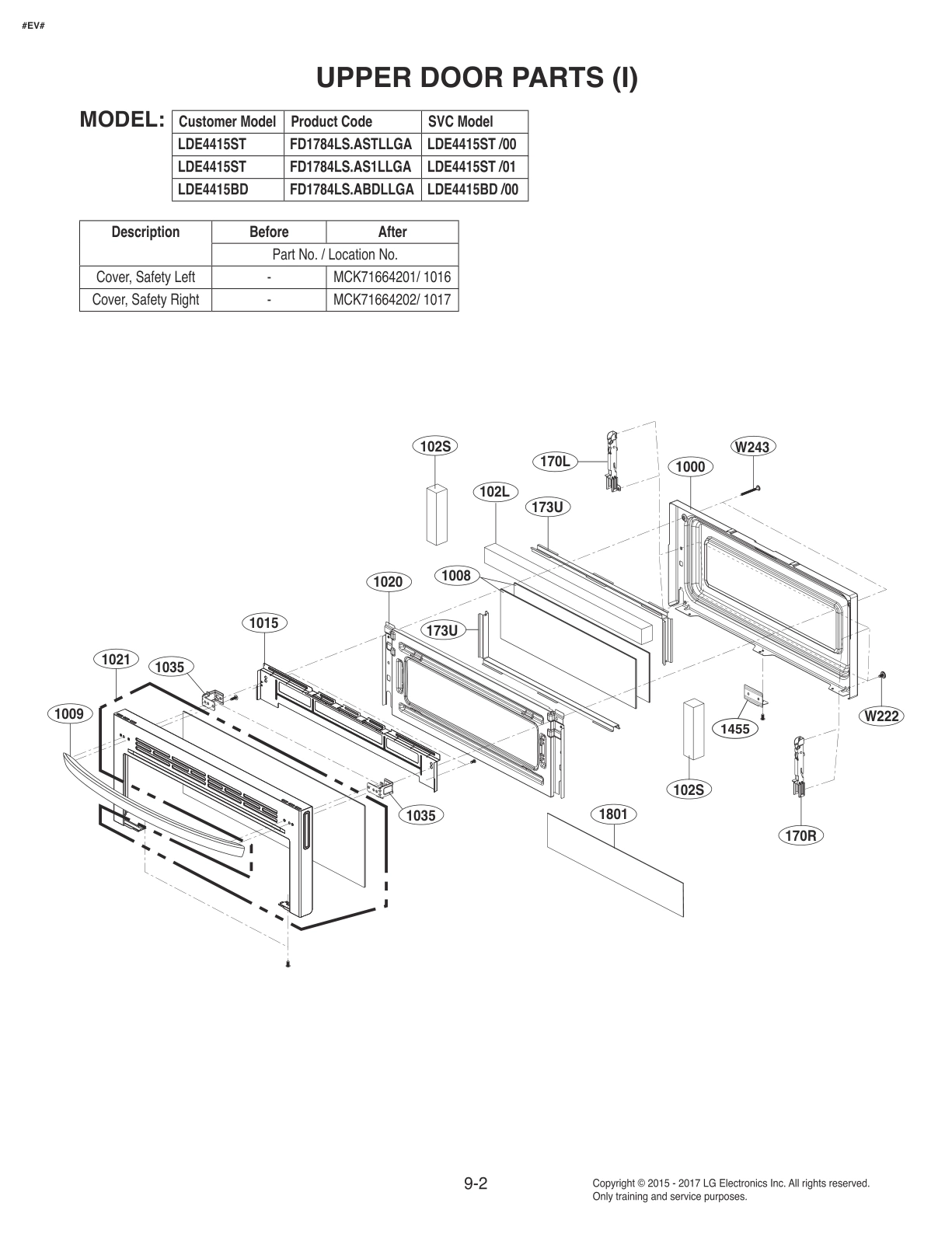 #EV#

UPPER DOOR PARTS (I)

MODEL:

| Customer Model | Product Code | SVC Model |
|---|---|---|
| LDE4415ST | FD1784LS.ASTLLGA | LDE4415ST /00 |
| LDE4415ST | FD1784LS.AS1LLGA | LDE4415ST /01 |
| LDE4415BD | FD1784LS.ABDLLGA | LDE4415BD /00 |

| Description | Before | After |
|---|---|---|
| | Part No. / Location No. | |
| Cover, Safety Left | - | MCK71664201/ 1016 |
| Cover, Safety Right | - | MCK71664202/ 1017 |

102S
170L
W243
1000
102L
173U
1020
1008
1015
173U
1021
1035
1009
W222
1455
102S
1035
1801
170R

9-2

Copyright © 2015 - 2017 LG Electronics Inc. All rights reserved.
Only training and service purposes.