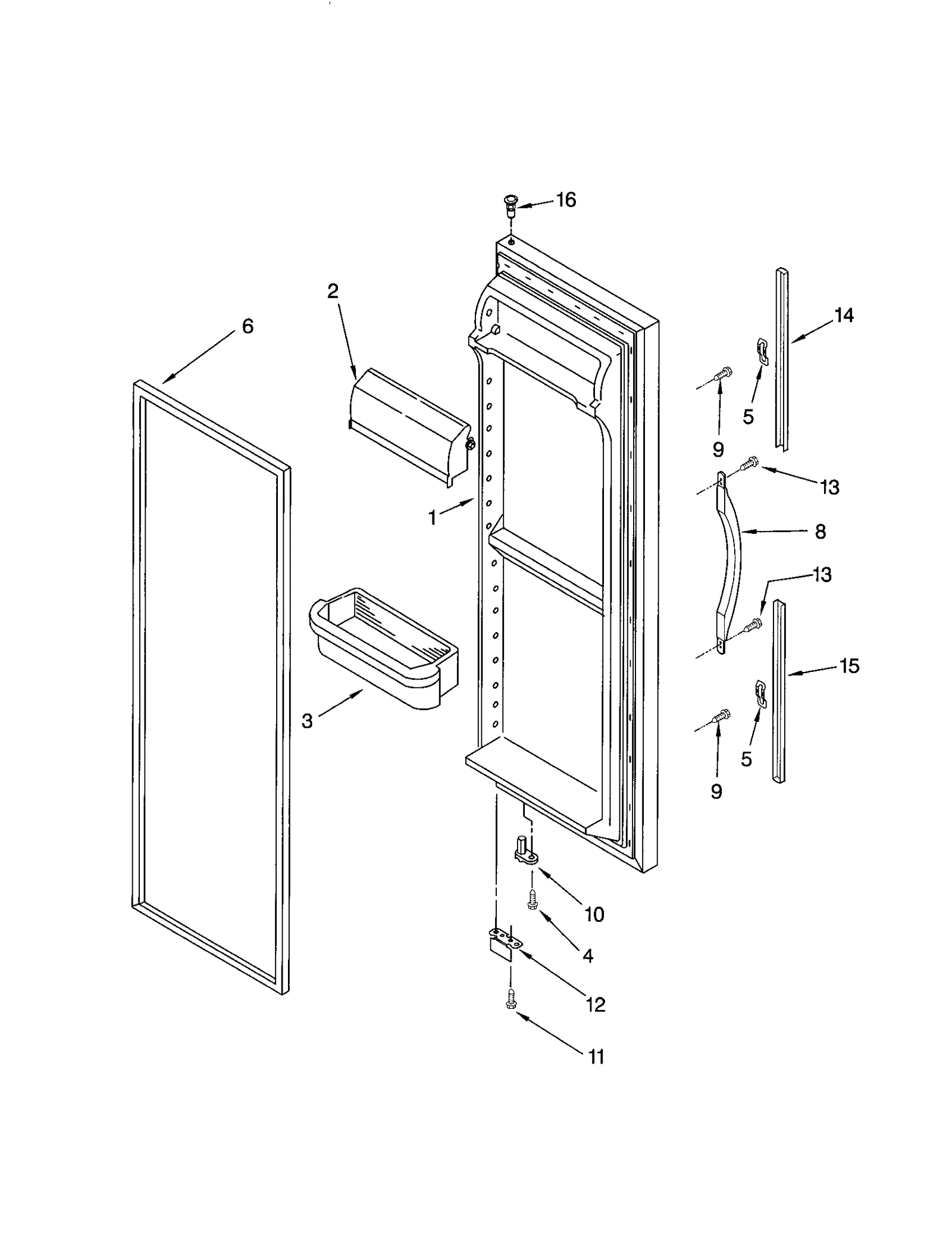 16
2
6
14
5
9
13
1
8
13
15
3
5
9
10
4
12
11