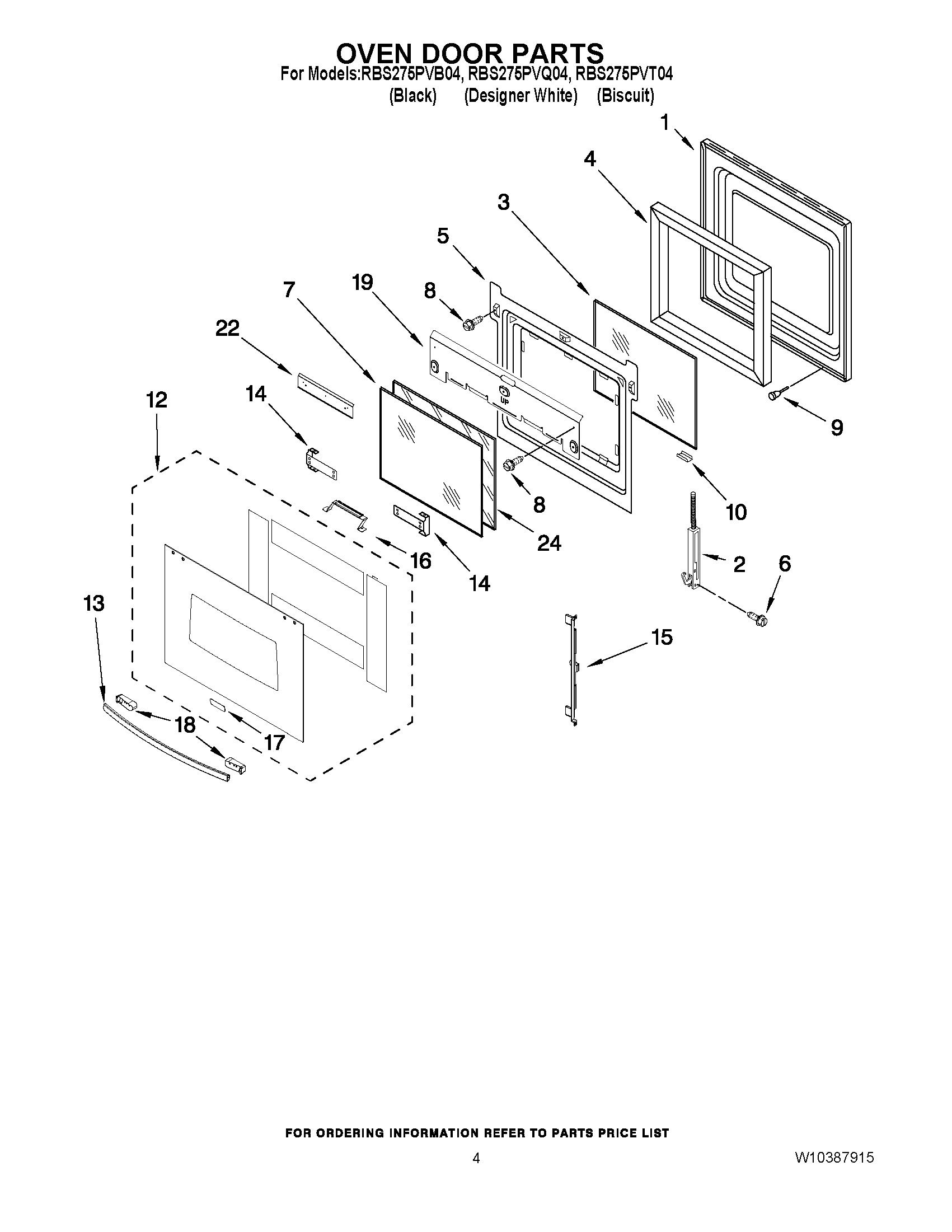 OVEN DOOR PARTS

For Models:RBS275PVB04, RBS275PVQ04, RBS275PVT04
(Black) (Designer White) (Biscuit)

1
4
3
5
19
8
7
22
14
12
UP
9
10
8
24
16
14
2
6
13
15
18
17

FOR ORDERING INFORMATION REFER TO PARTS PRICE LIST

4

W10387915