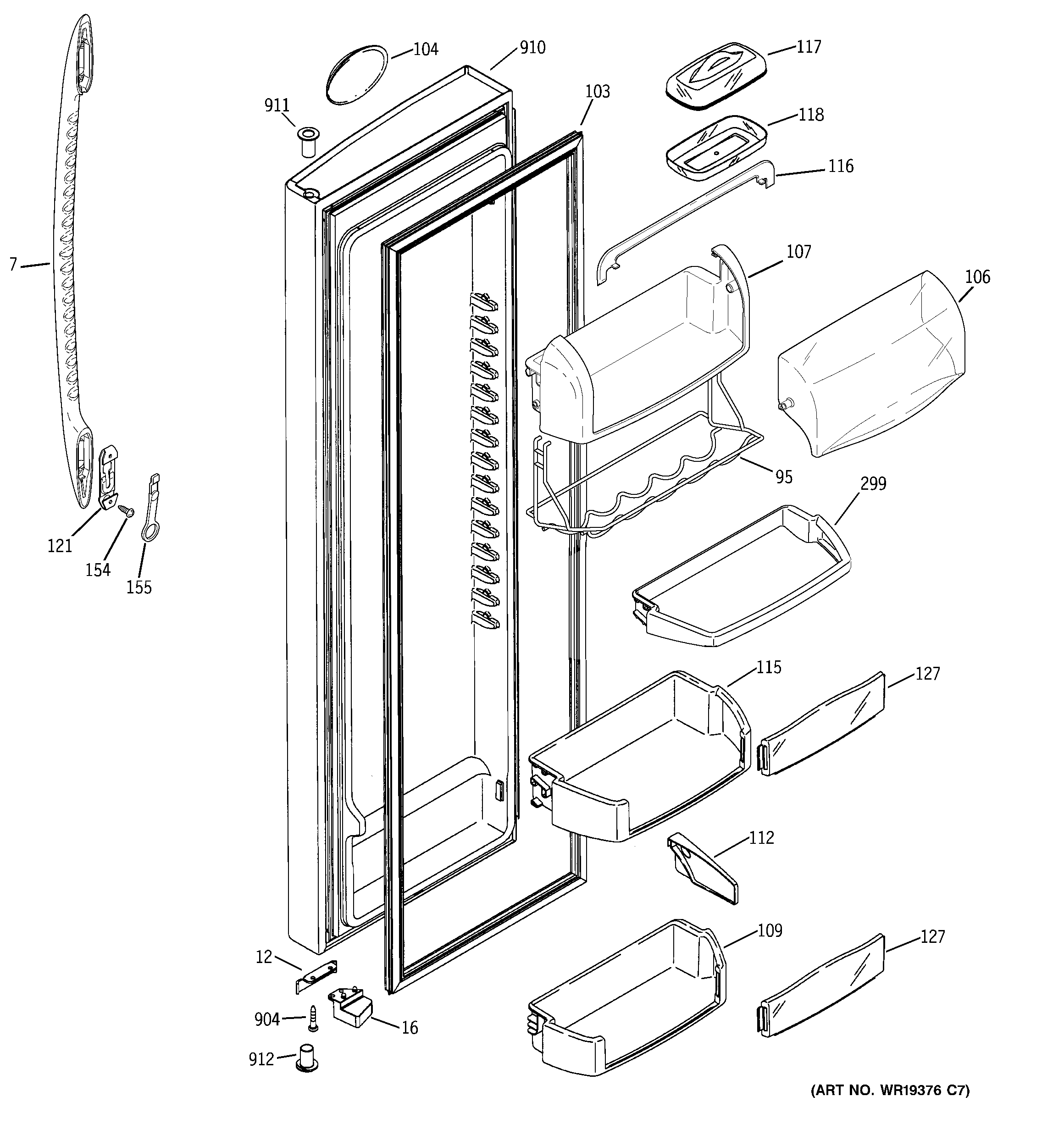 104
910
117
911
103
118
116
7
107
106
95
299
121
154
155
115
127
112
109
127
12
904
16
912
(ART NO. WR19376 C7)