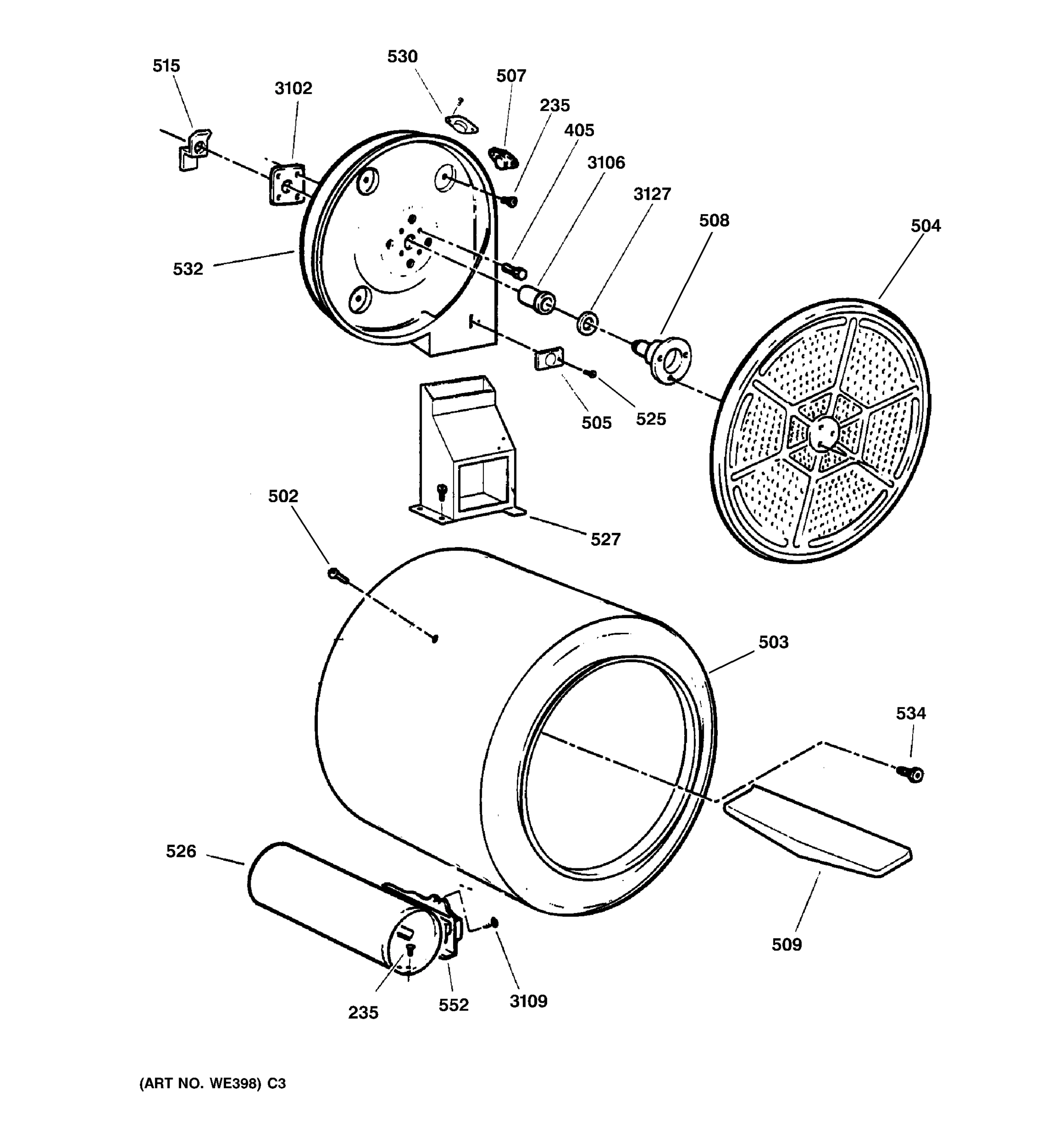 515
3102
530
507
235
405
3106
3127
508
504
532
505
525
502
527
503
534
526
509
235
552
3109

(ART NO. WE398) C3