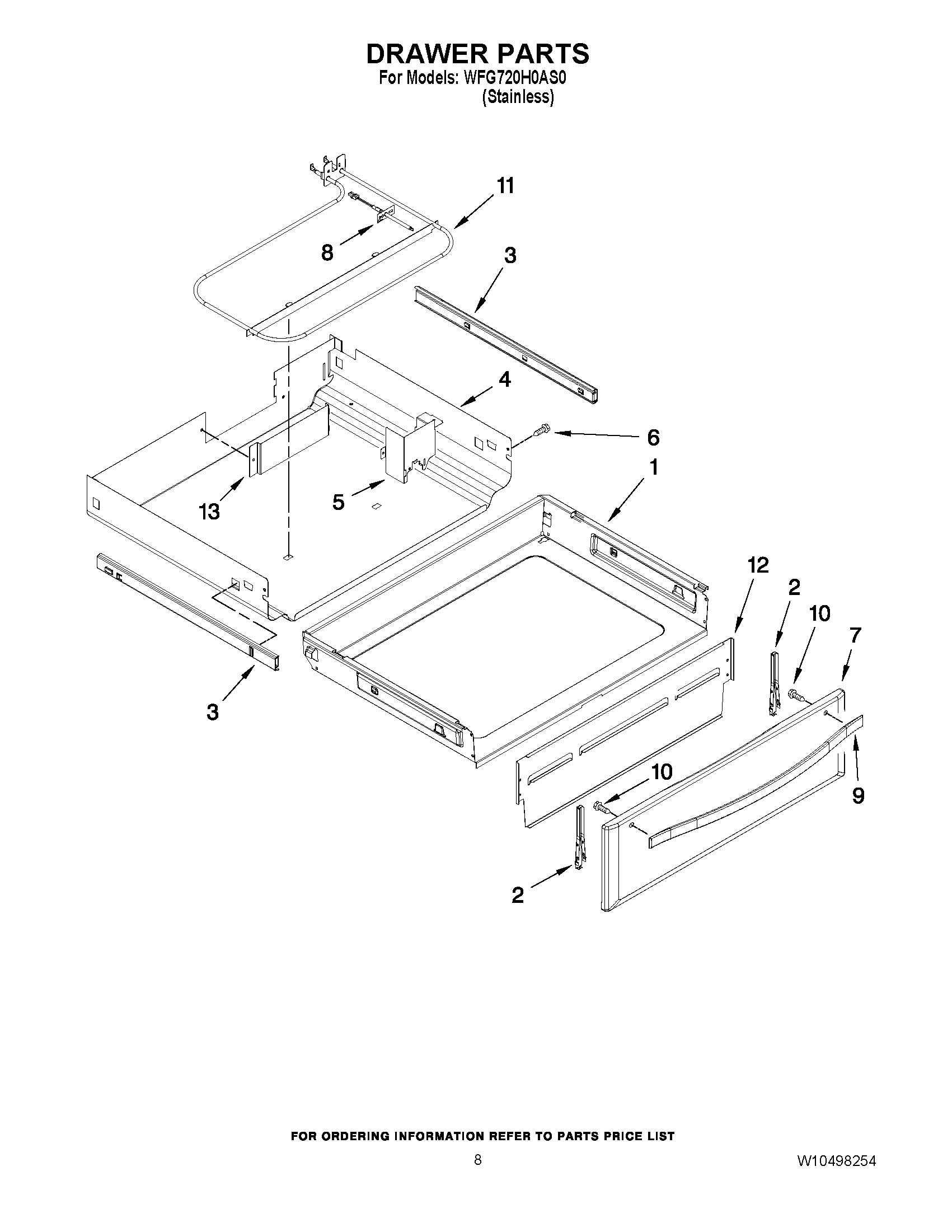 DRAWER PARTS
For Models: WFG720H0AS0
(Stainless)

11
8
3
4
6
1
13
5
12
2
10
7
3
10
9
2

FOR ORDERING INFORMATION REFER TO PARTS PRICE LIST

8

W10498254