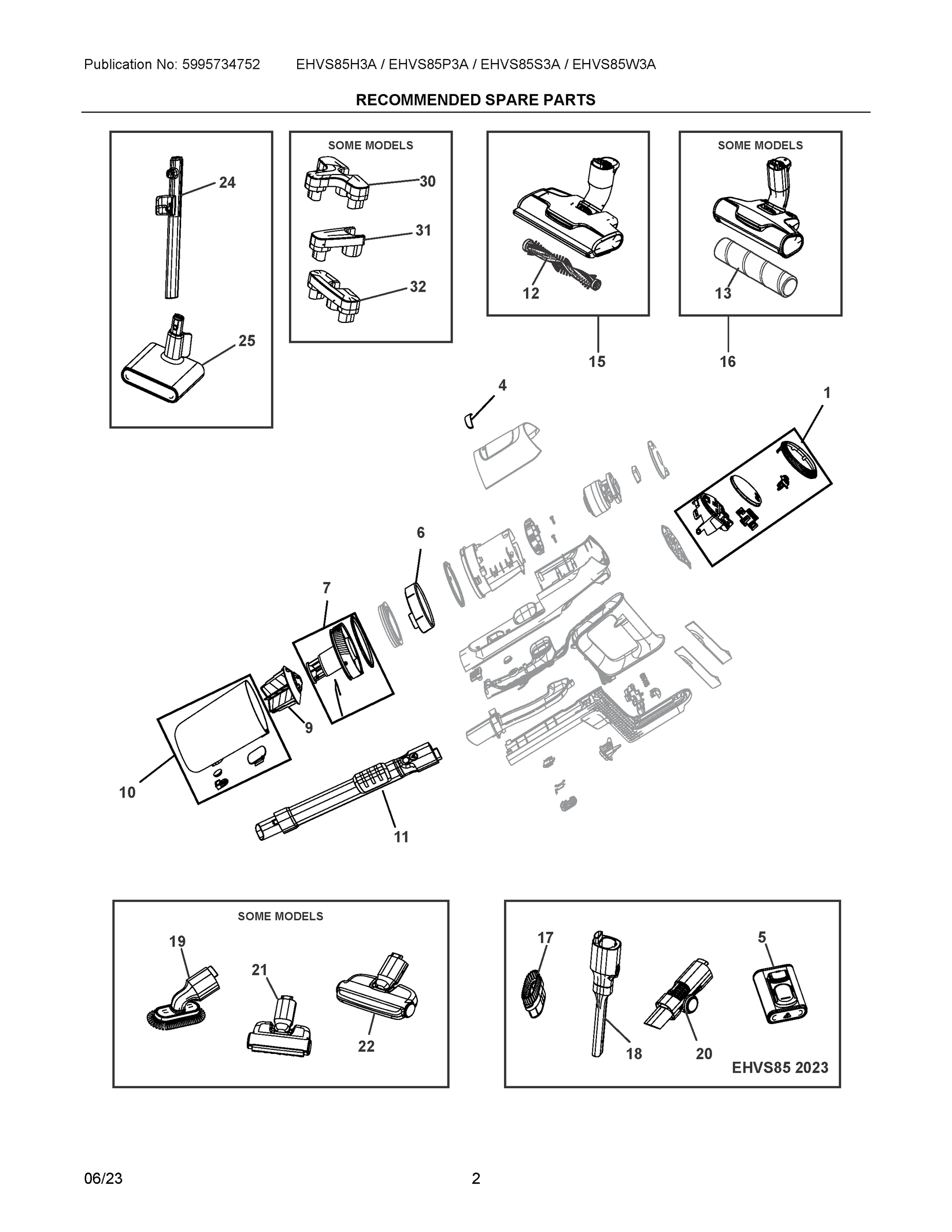 Publication No: 5995734752 EHVS85H3A / EHVS85P3A / EHVS85S3A / EHVS85W3A

RECOMMENDED SPARE PARTS

24

25

SOME MODELS

30

31

32

12

15

SOME MODELS

13

16

4

1

6

7

9

10

11

SOME MODELS

19

21

22

17

18

20

5

EHVS85 2023

06/23

2