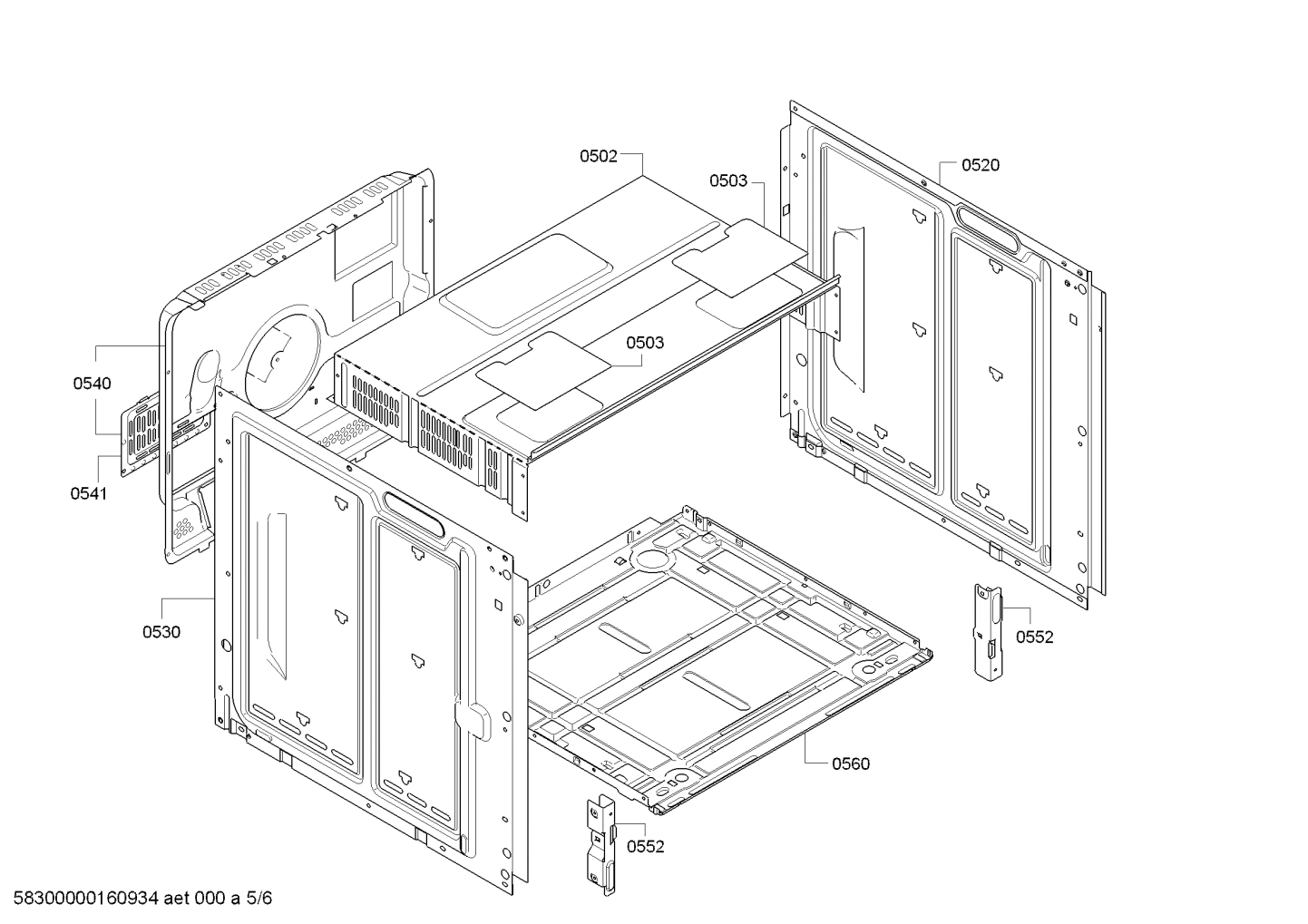 0502
0503
0520
0503
0540
0541
0530
0552
0560
0552
58300000160934 aet 000 a 5/6