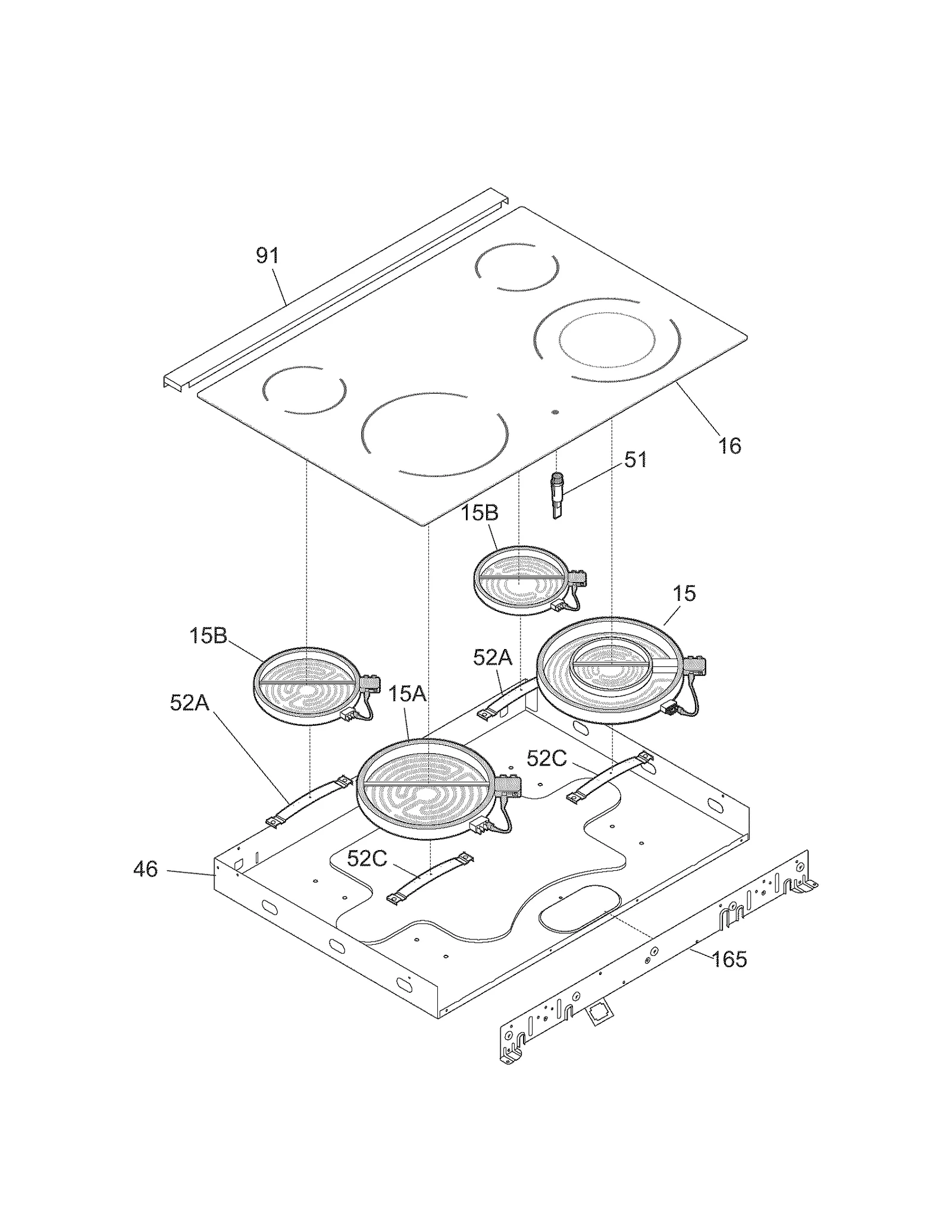 91

16

51

15B

15

15B

52A

15A

52A

52C

46

52C

165