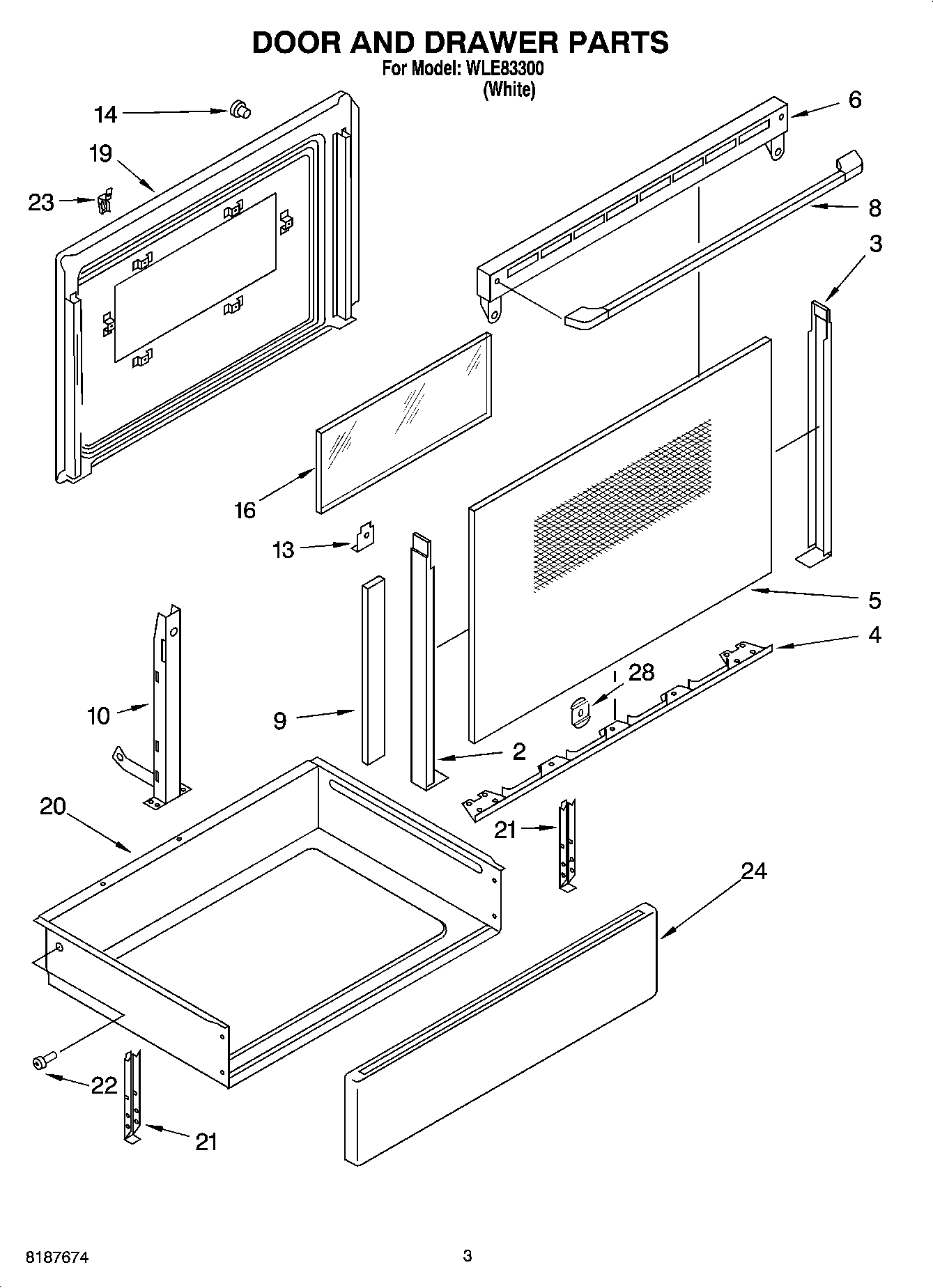 DOOR AND DRAWER PARTS
For Model: WLE83300
(White)

14
6
19
23
8
3
16
13
5
4
28
10
9
2
20
21
24
22
21

8187674
3