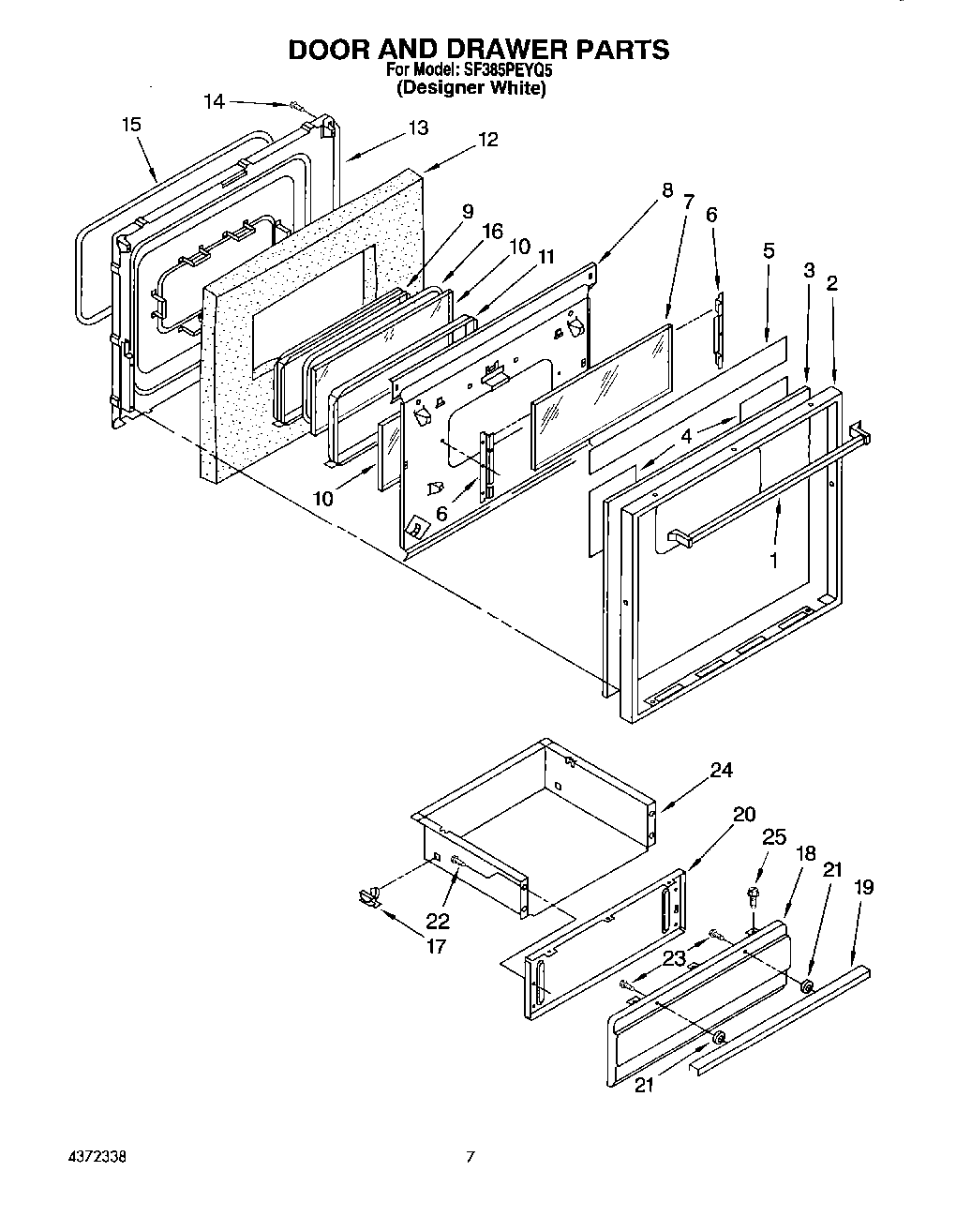 DOOR AND DRAWER PARTS
For Model: SF385PEYQ5
(Designer White)

14
15
13
12
9
16
10
11
8
7
6
5
3
2
4
10
6
1

24
20
25
18
21
19
22
17
23
21

4372338

7