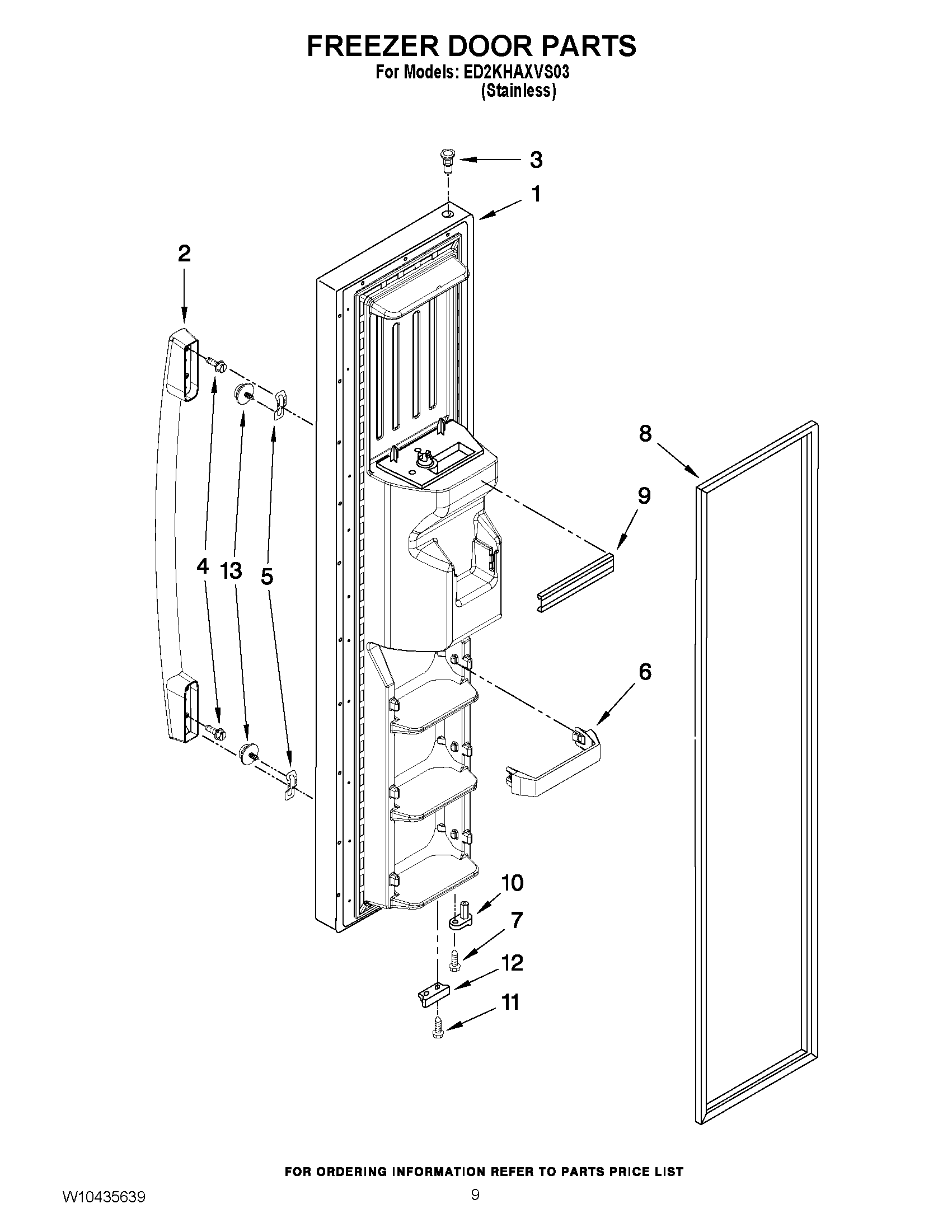 FREEZER DOOR PARTS
For Models: ED2KHAXVS03
(Stainless)

3
1
2
8
9
4 13 5
6
10
7
12
11

FOR ORDERING INFORMATION REFER TO PARTS PRICE LIST

W10435639

9