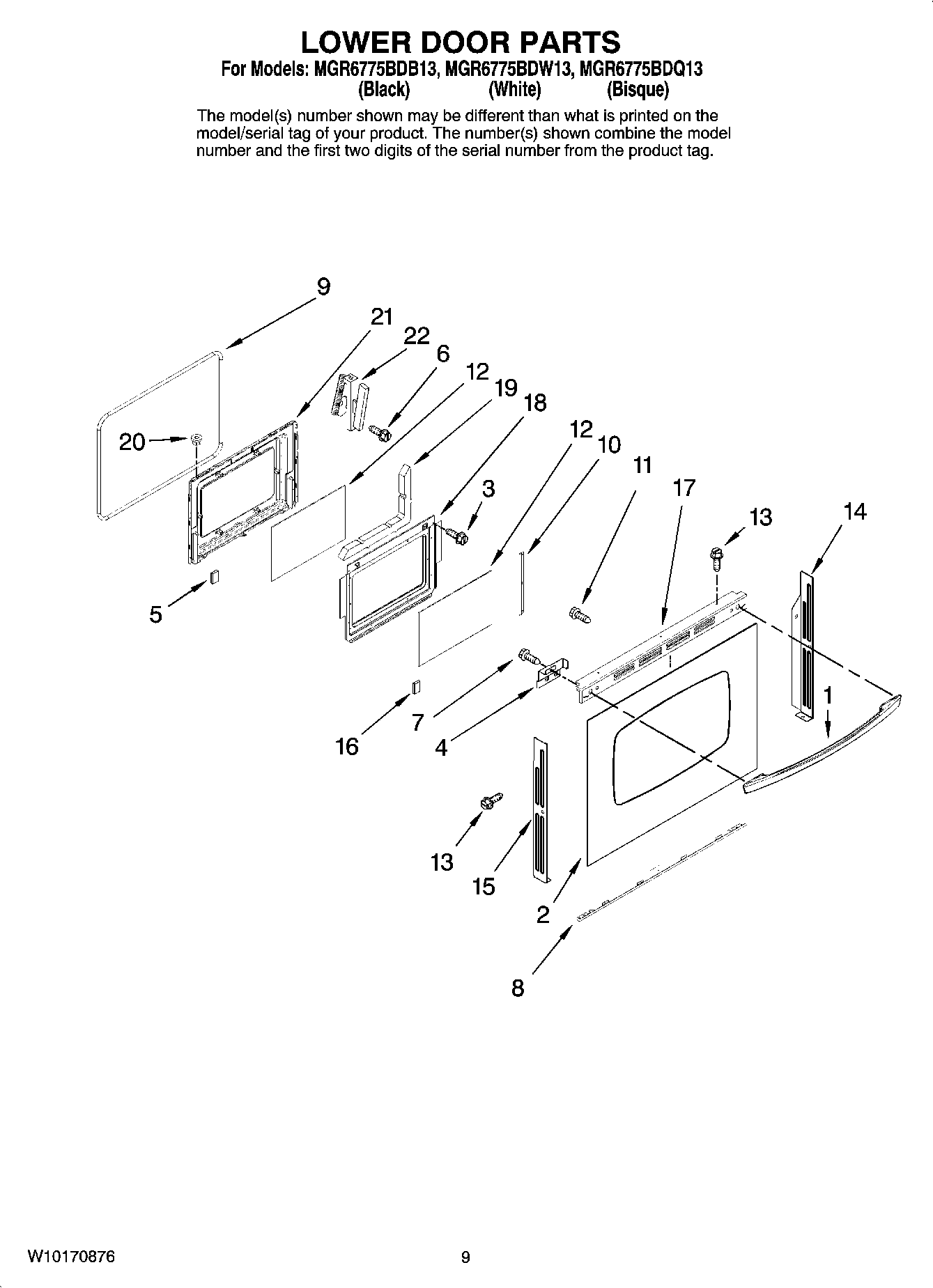 LOWER DOOR PARTS

For Models: MGR6775BDB13, MGR6775BDW13, MGR6775BDQ13
(Black) (White) (Bisque)

The model(s) number shown may be different than what is printed on the model/serial tag of your product. The number(s) shown combine the model number and the first two digits of the serial number from the product tag.

9
21
22
6
12
19
18
20
12
10
11
17
3
13
14
5
1
16
7
4
13
15
2
8

W10170876
9