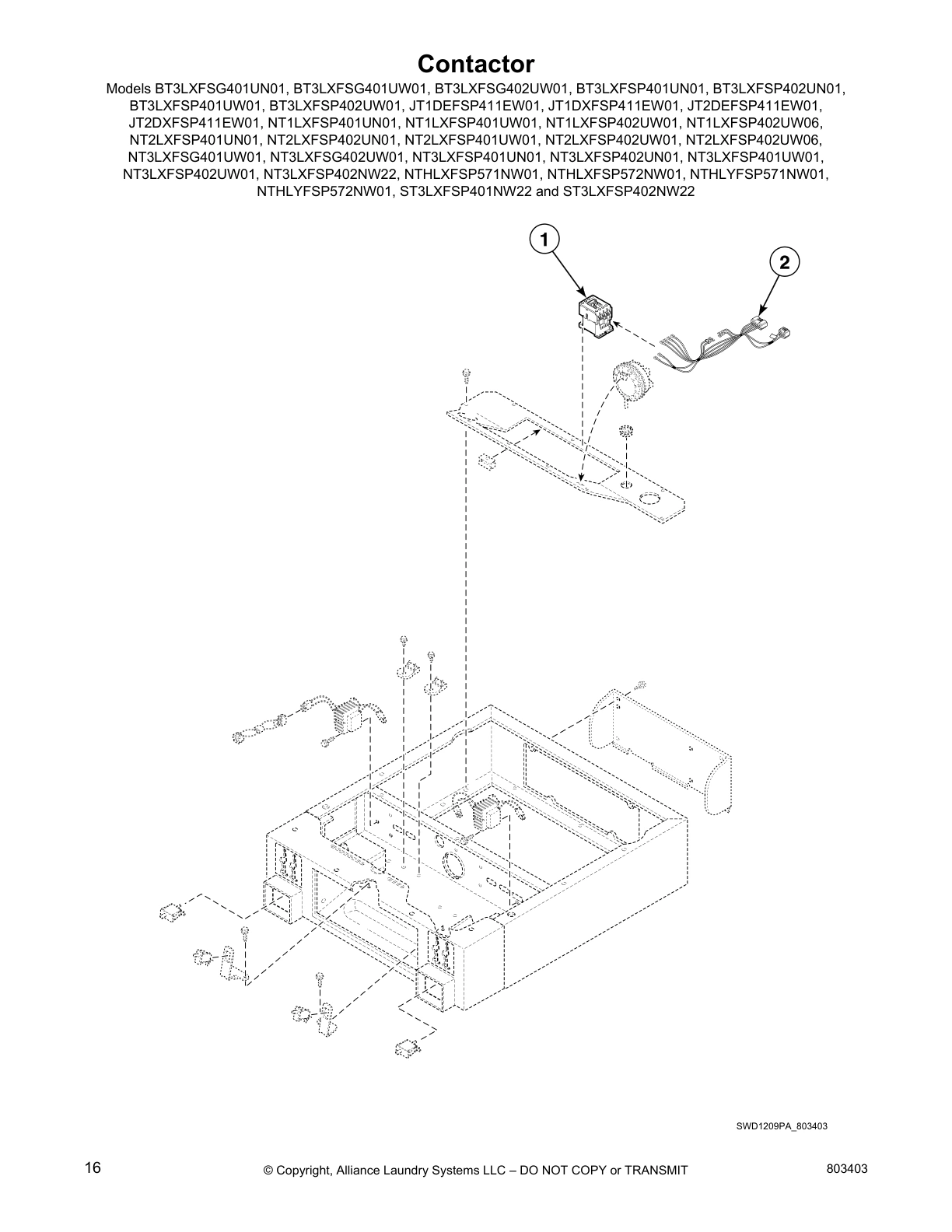 Contactor

Models BT3LXFSG401UN01, BT3LXFSG401UW01, BT3LXFSG402UW01, BT3LXFSP401UN01, BT3LXFSP402UN01, BT3LXFSP401UW01, BT3LXFSP402UW01, JT1DEFSP411EW01, JT1DXFSP411EW01, JT2DEFSP411EW01, JT2DXFSP411EW01, NT1LXFSP401UN01, NT1LXFSP401UW01, NT1LXFSP402UW01, NT1LXFSP402UW06, NT2LXFSP401UN01, NT2LXFSP402UN01, NT2LXFSP401UW01, NT2LXFSP402UW01, NT2LXFSP402UW06, NT3LXFSG401UW01, NT3LXFSG402UW01, NT3LXFSP401UN01, NT3LXFSP402UN01, NT3LXFSP401UW01, NT3LXFSP402UW01, NT3LXFSP402NW22, NTHLXFSP571NW01, NTHLXFSP572NW01, NTHLYFSP571NW01, NTHLYFSP572NW01, ST3LXFSP401NW22 and ST3LXFSP402NW22

1

2

SWD1209PA_803403

16

© Copyright, Alliance Laundry Systems LLC – DO NOT COPY or TRANSMIT

803403