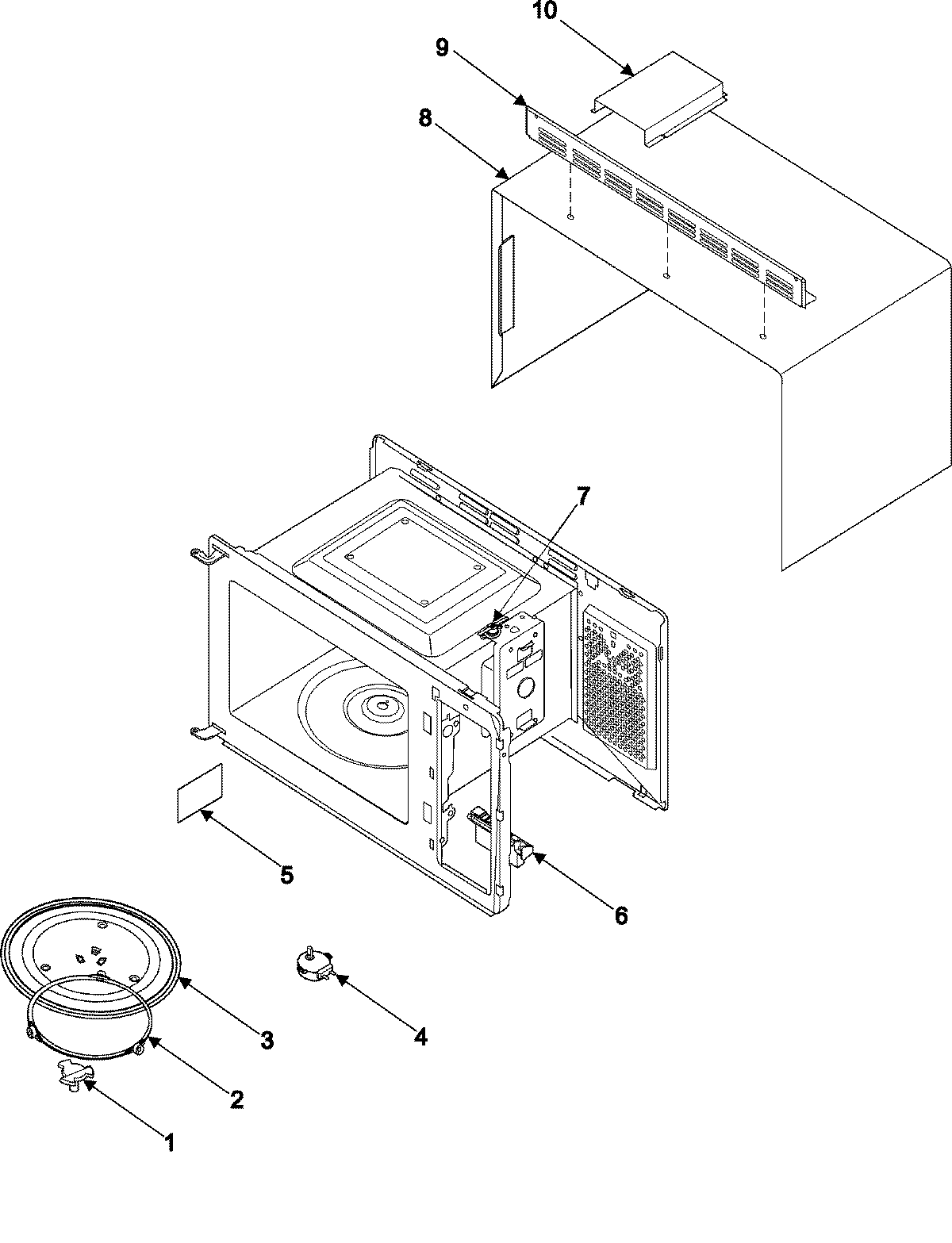 10
9
8
7
5
6
3
4
2
1