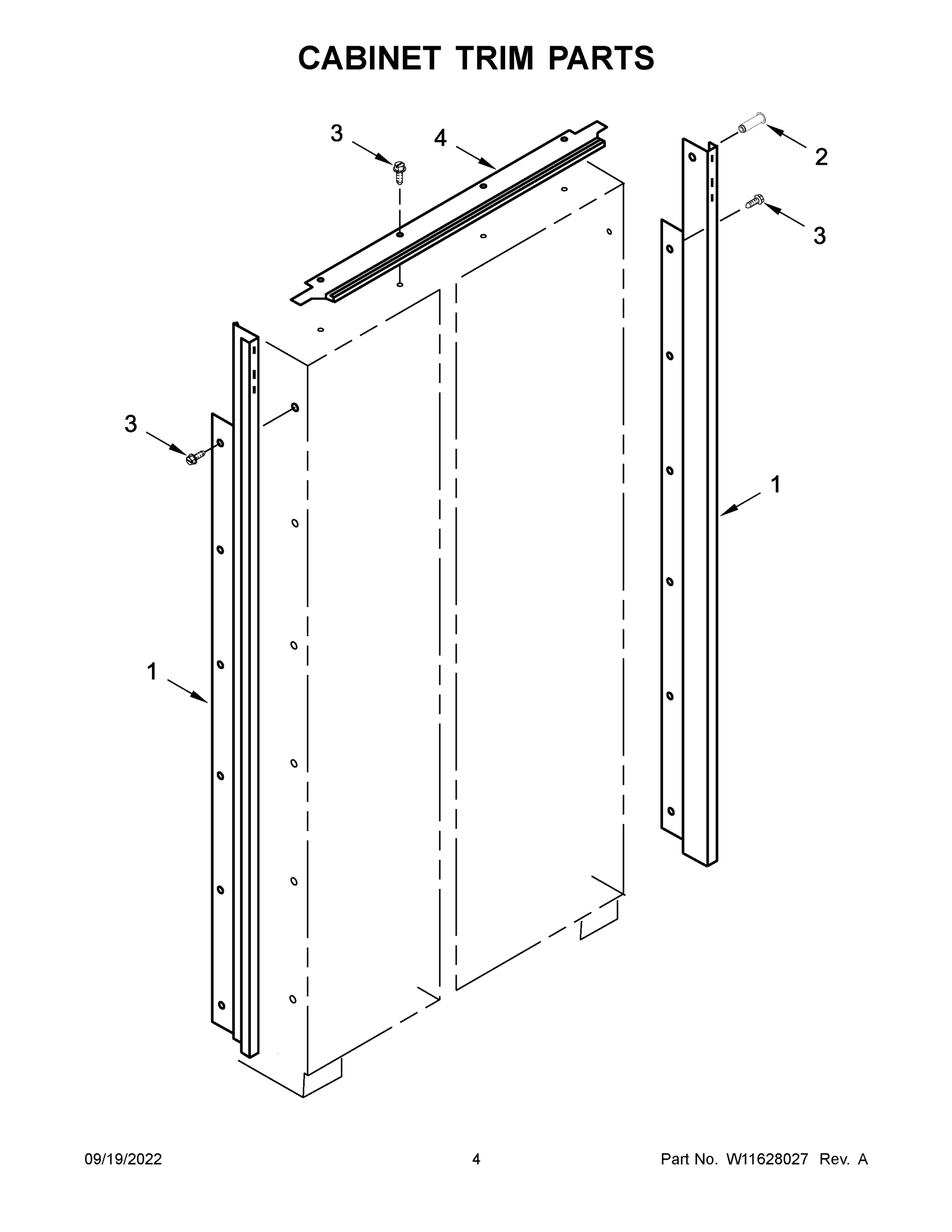 CABINET TRIM PARTS

3
4
2
3
3
1
1

09/19/2022
4
Part No. W11628027 Rev. A