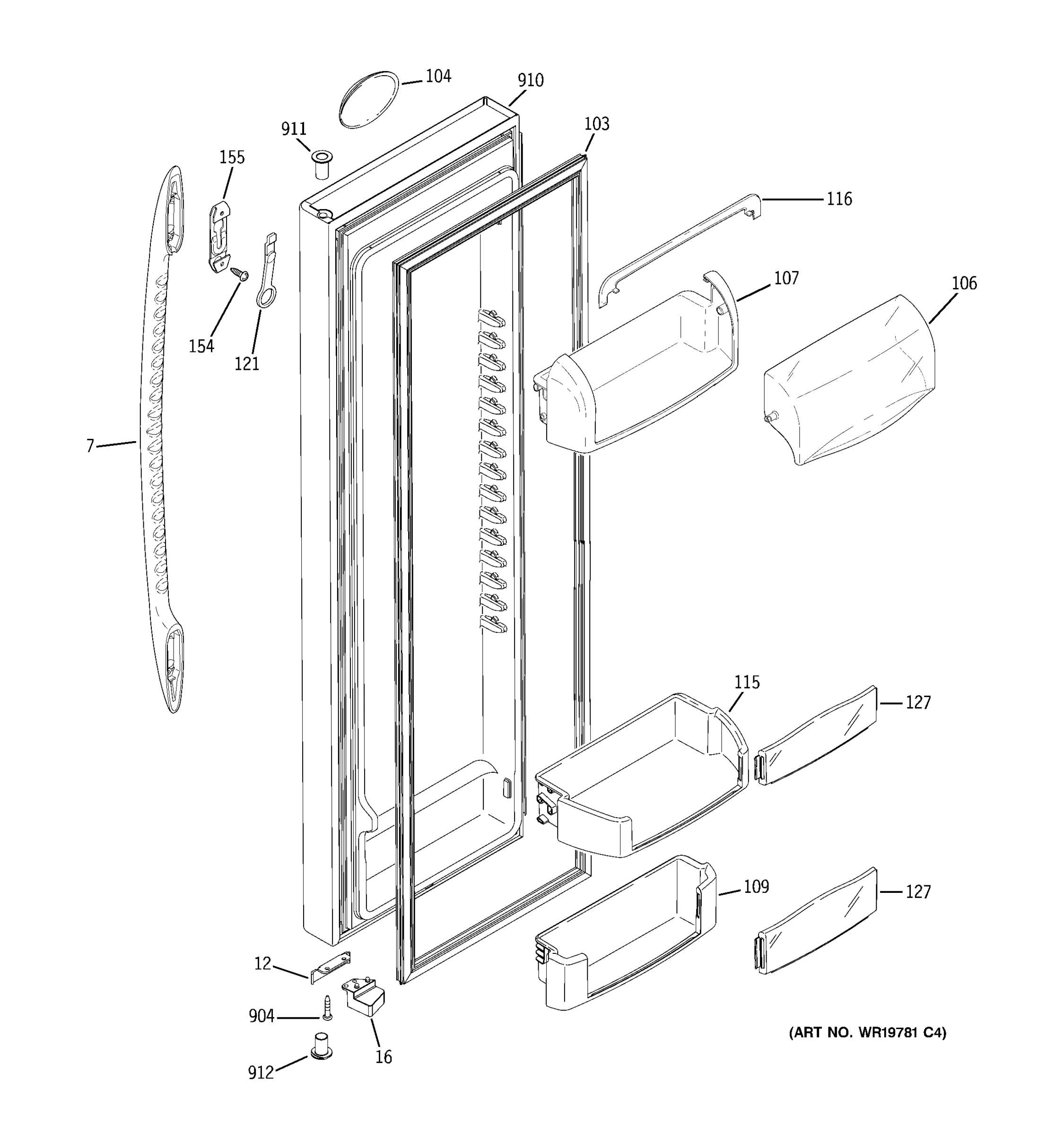 104
910
911
103
155
116
107
106
154
121
7
115
127
109
127
12
904
16
912
(ART NO. WR19781 C4)