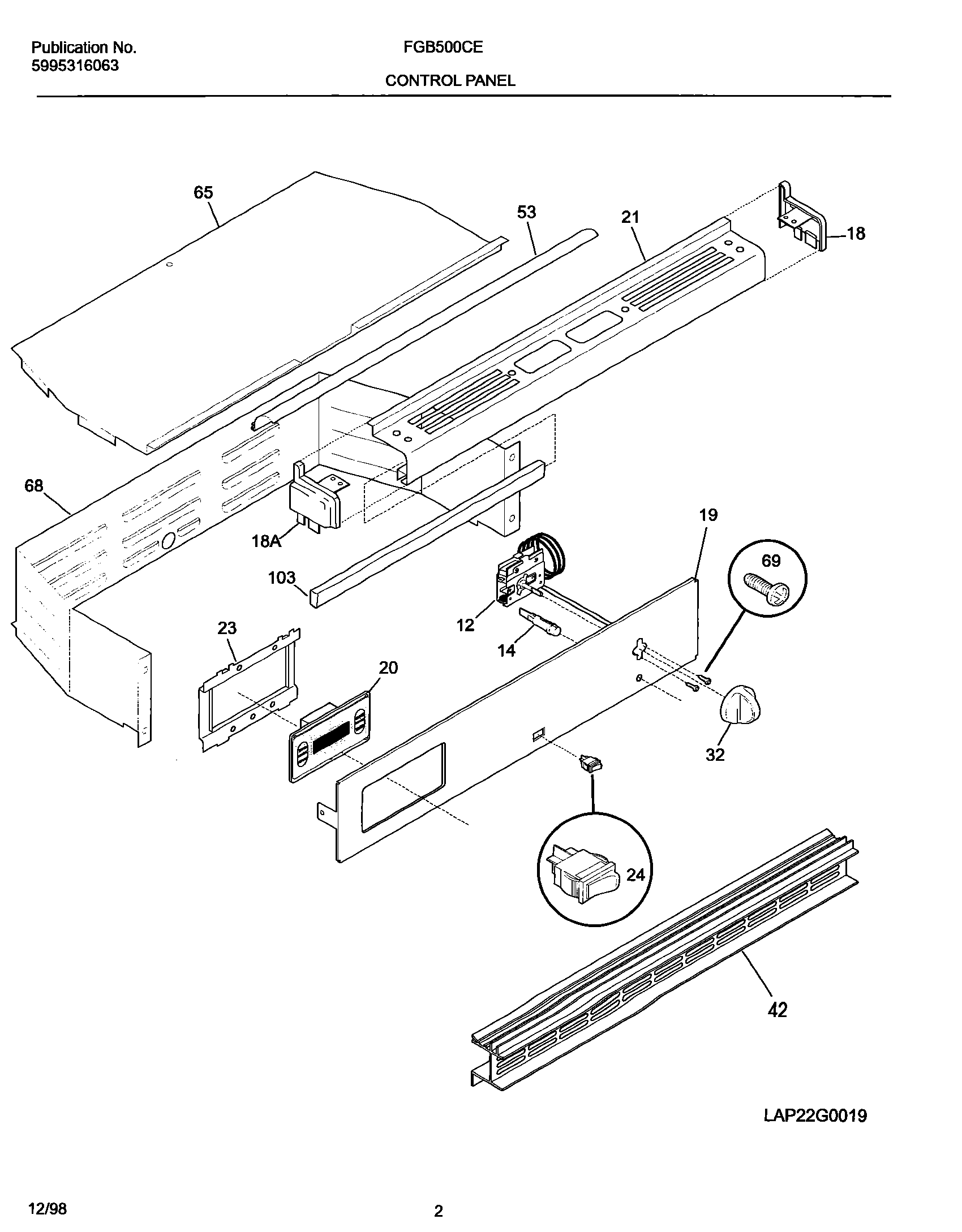 Publication No.
5995316063

FGB500CE

CONTROL PANEL

65
53
21
18
68
18A
103
19
69
12
14
23
20
32
24
42

LAP22G0019

12/98

2