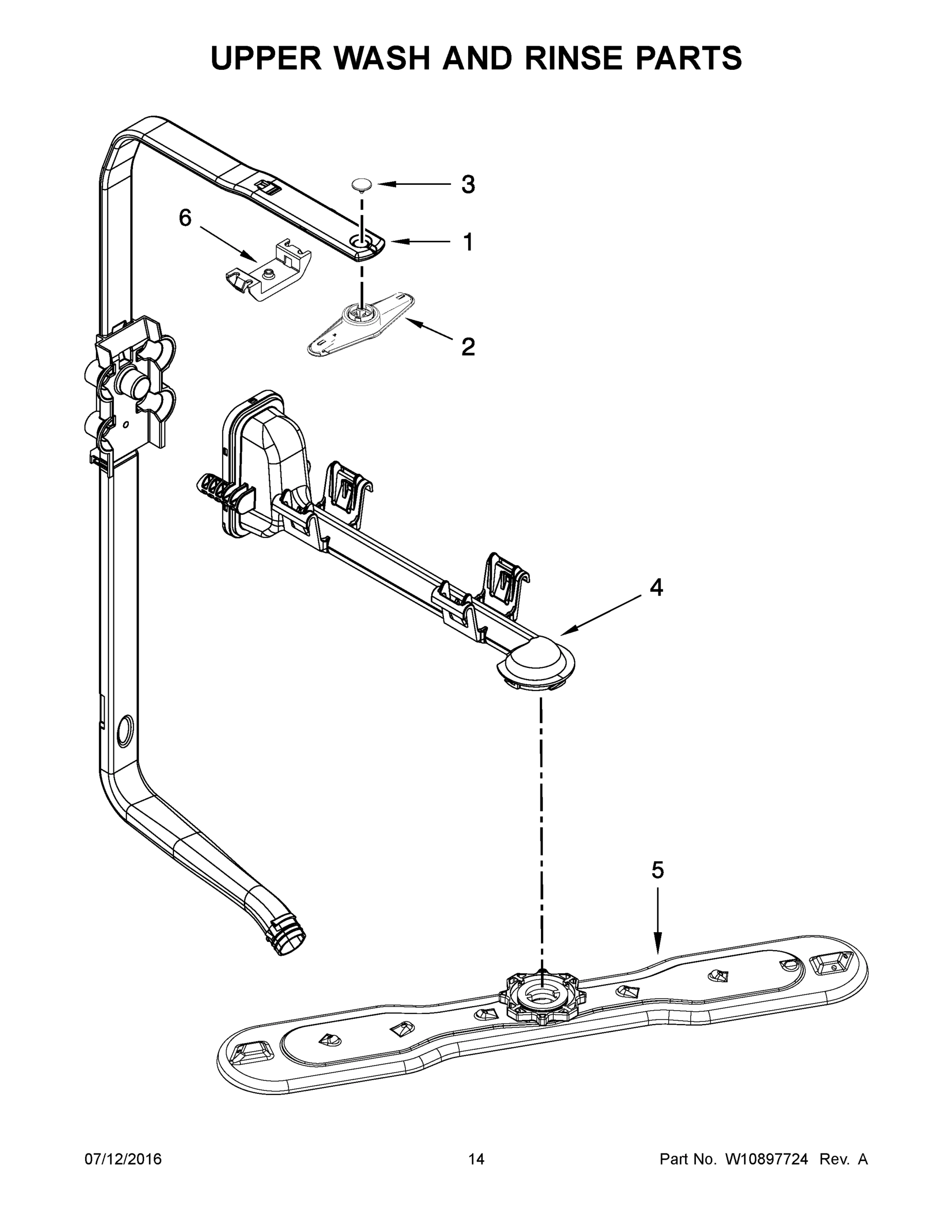 UPPER WASH AND RINSE PARTS

3

6

1

2

4

5

07/12/2016

14

Part No. W10897724 Rev. A