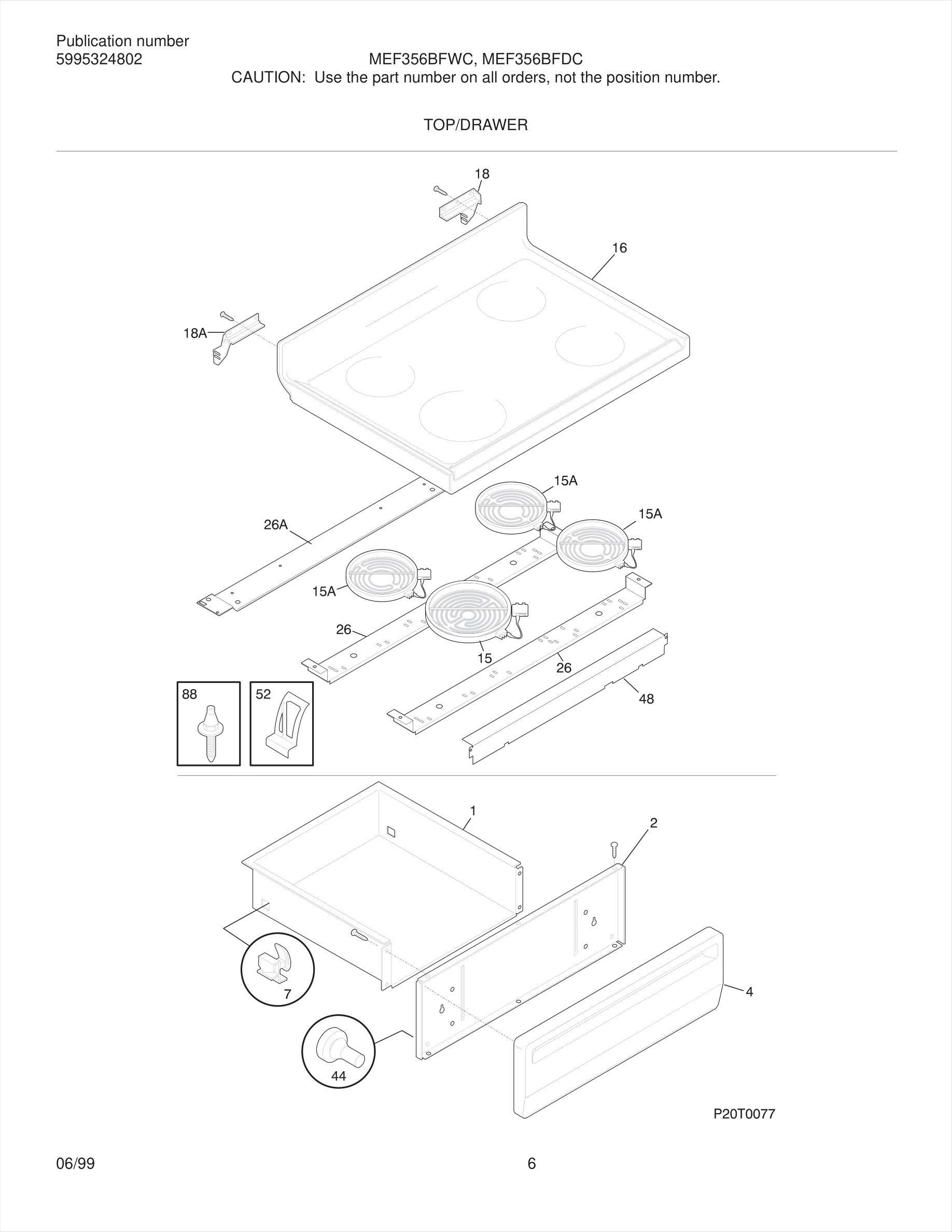 Publication number
5995324802

MEF356BFWC, MEF356BFDC
CAUTION: Use the part number on all orders, not the position number.

TOP/DRAWER

18
16
18A
15A
15A
26A
15A
26
15
26
48
88
52
1
2
7
4
44
P20T0077

06/99
6