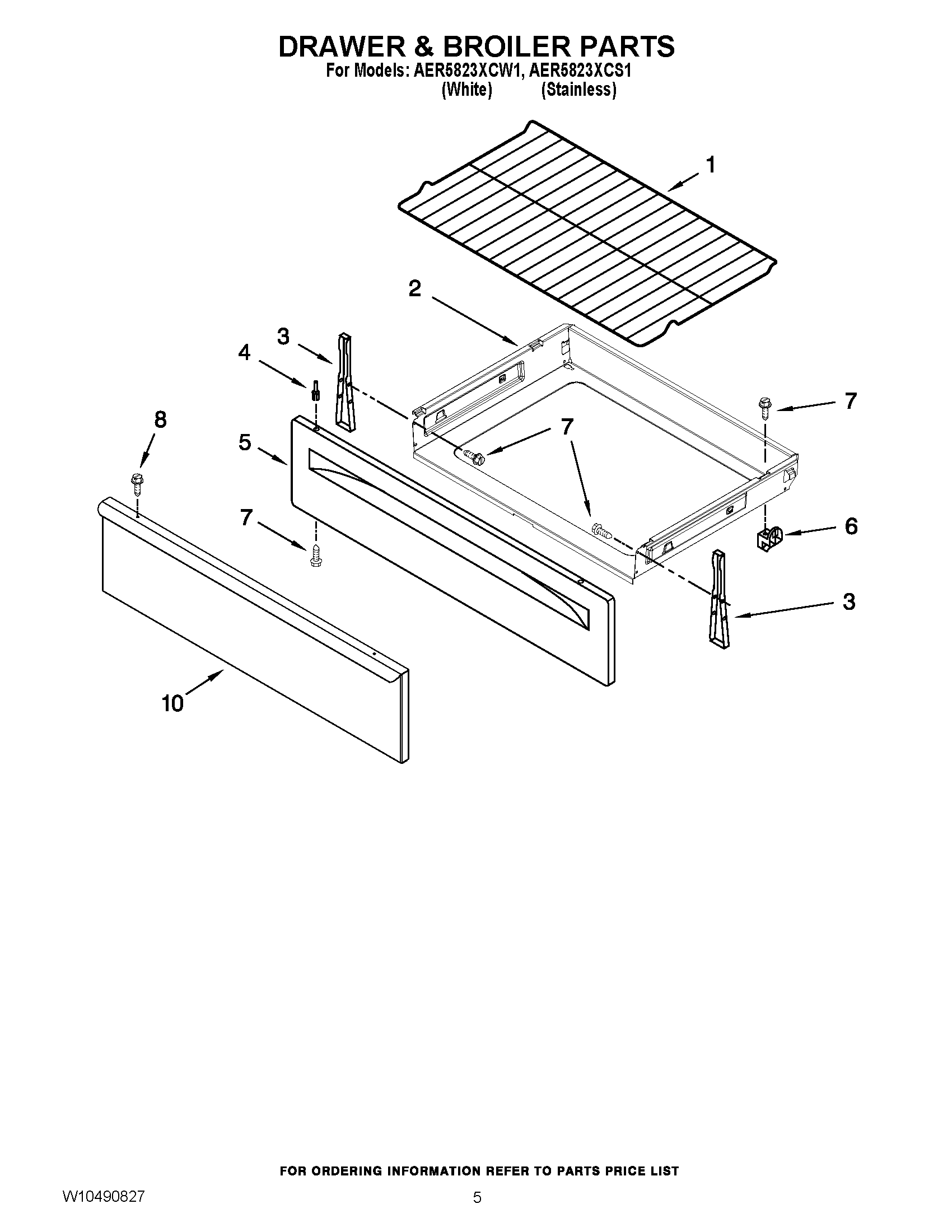 DRAWER & BROILER PARTS
For Models: AER5823XCW1, AER5823XCS1
(White) (Stainless)

1
2
3
4
7
8
5
7
7
6
3
10

FOR ORDERING INFORMATION REFER TO PARTS PRICE LIST

W10490827

5