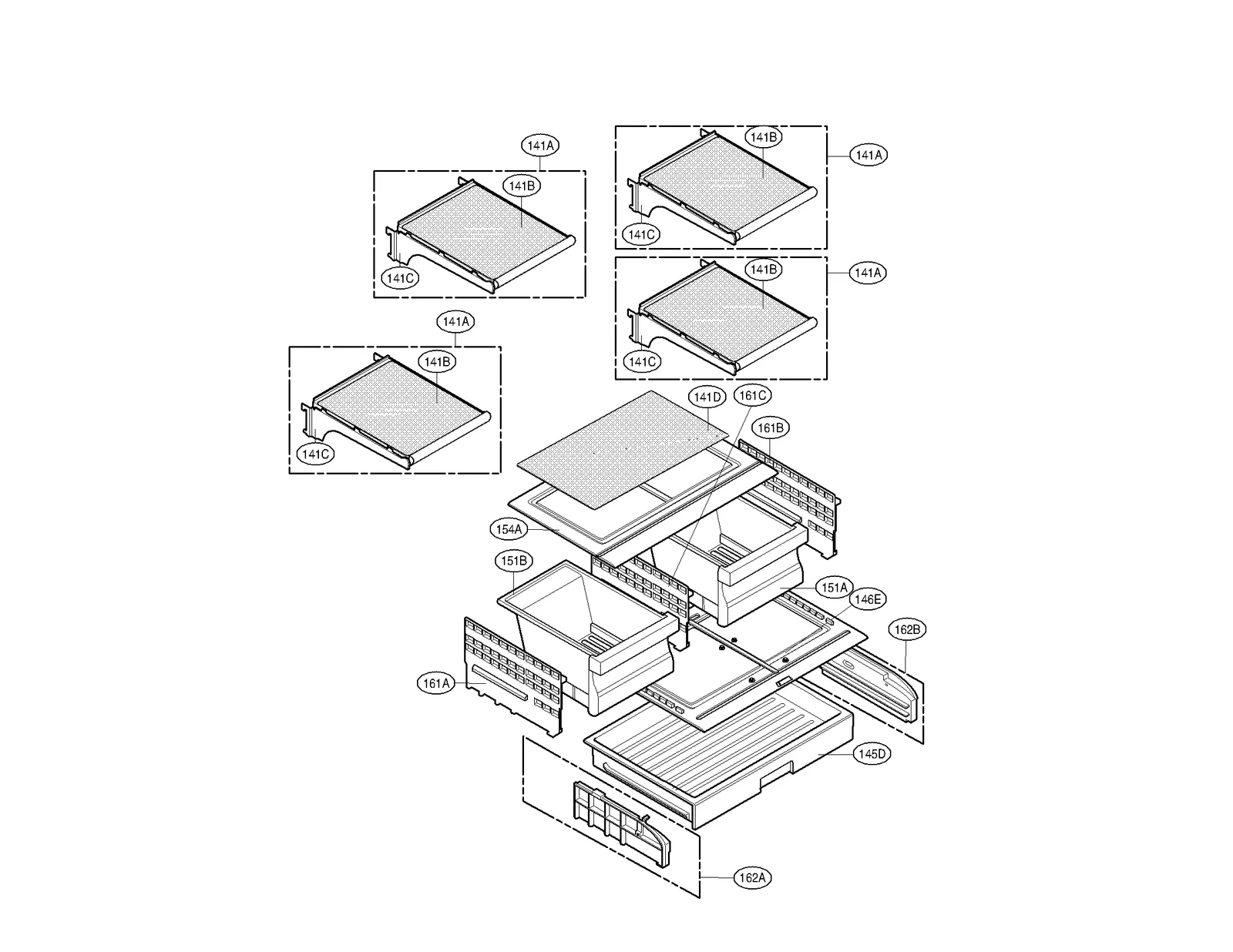 141A
141B
141C
141B
141A
141C
141B
141A
141C
141A
141B
141C
141D
161C
161B
154A
151B
151A
146E
162B
161A
145D
162A