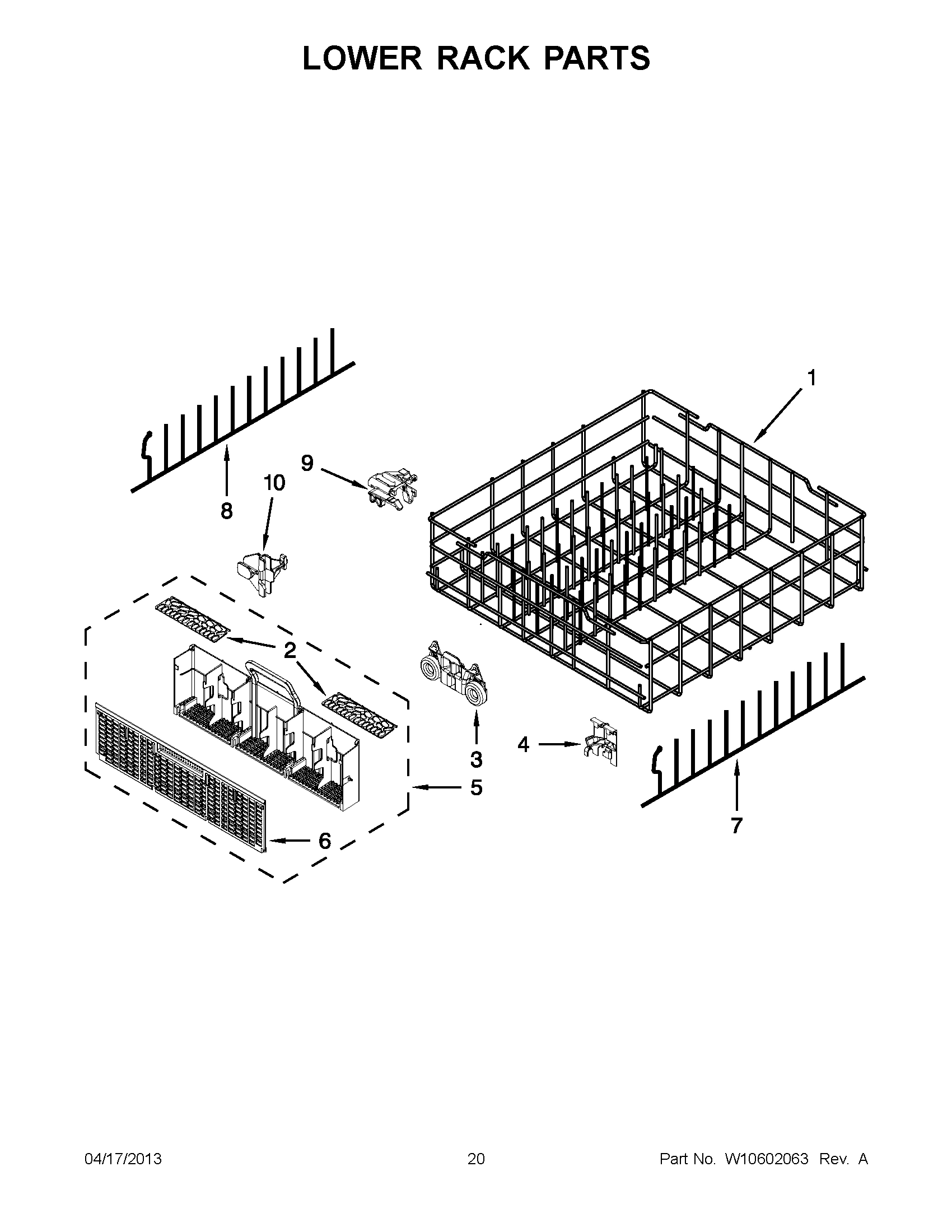 LOWER RACK PARTS

1

9

10

8

2

3

4

5

6

7

04/17/2013

20

Part No. W10602063 Rev. A