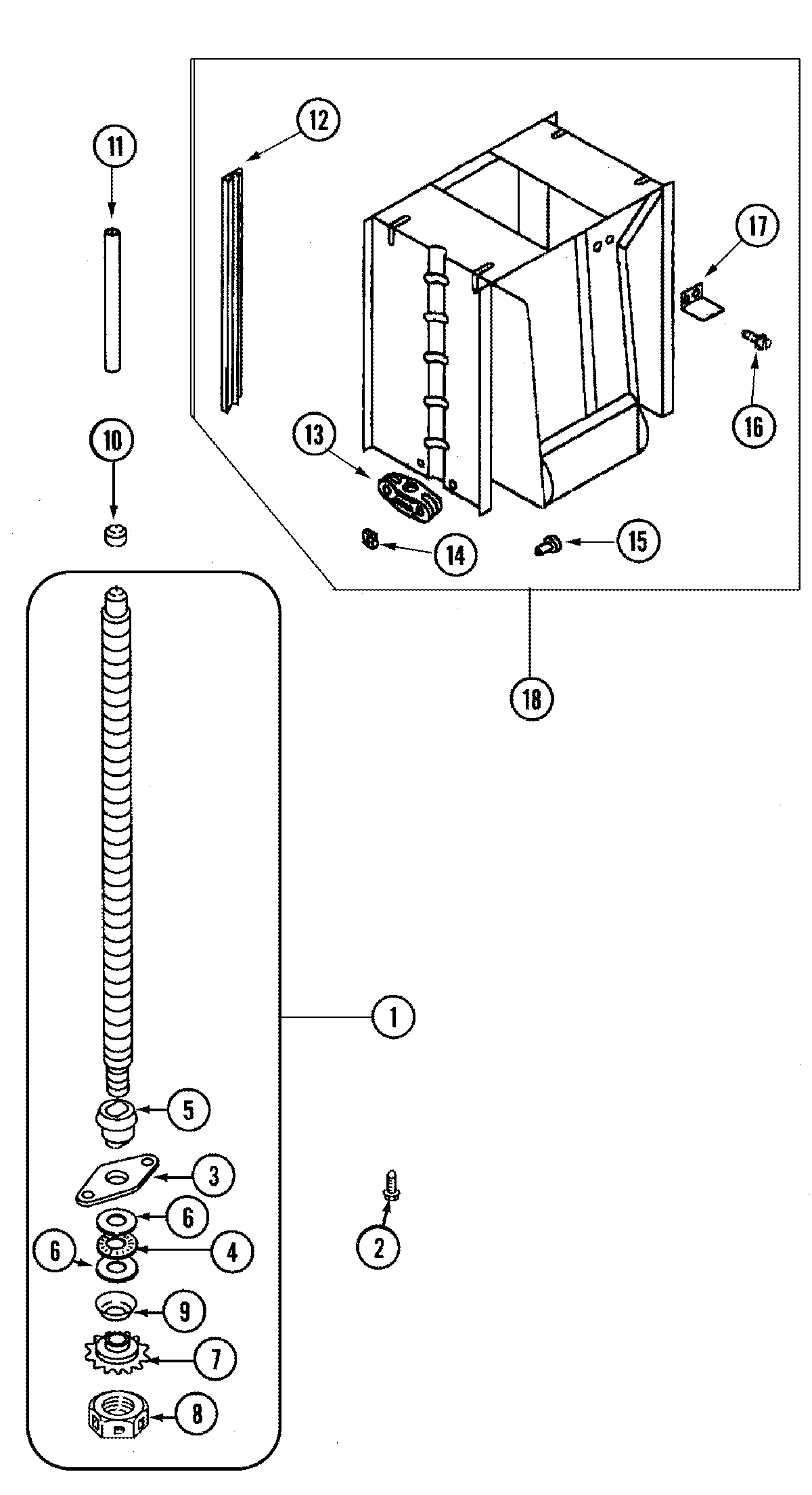 12
11
17
16
13
10
14
15
18
1
5
3
6
6
4
2
9
7
8