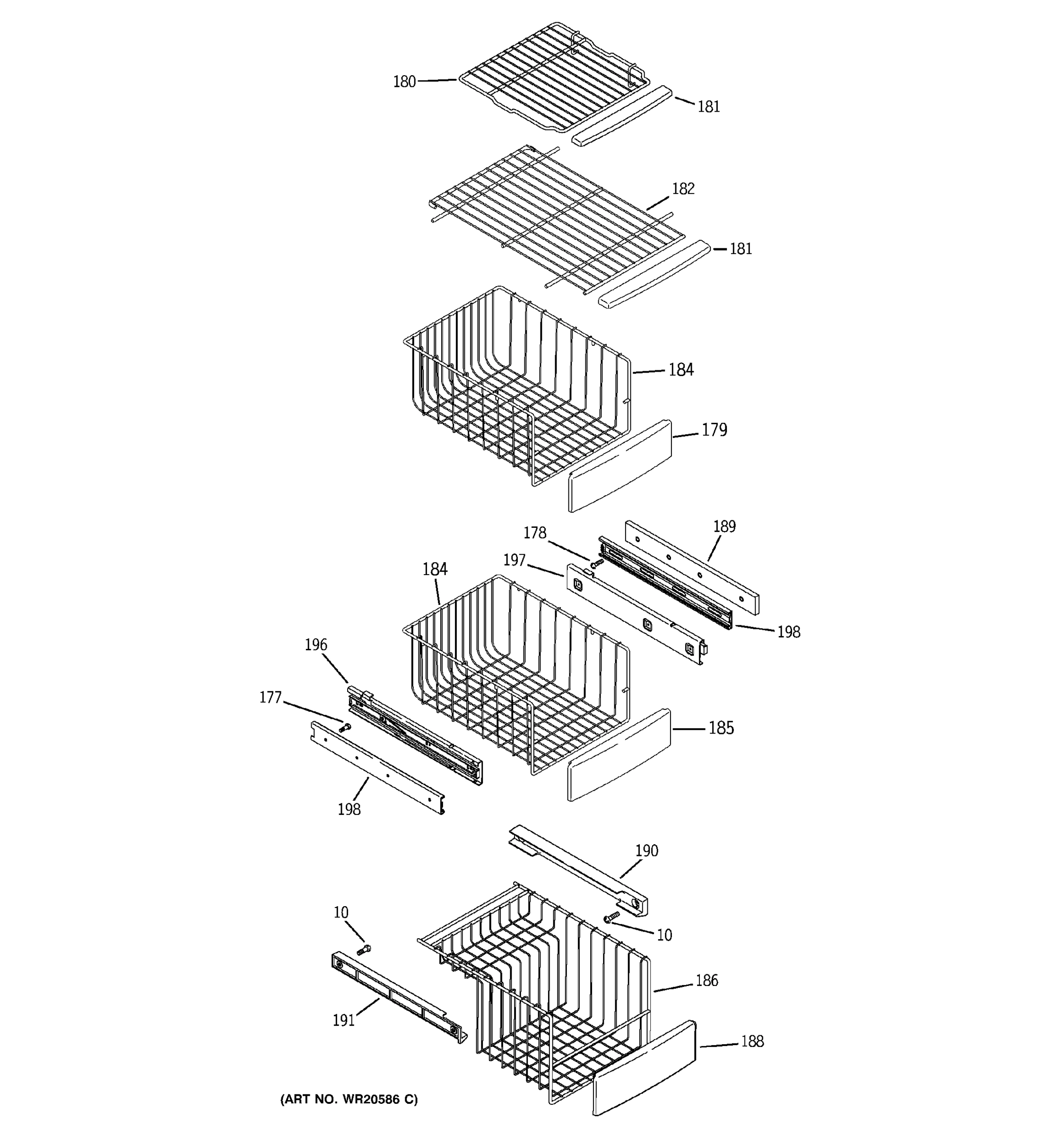 180
181
182
181
184
179
178
189
197
184
198
196
177
185
198
190
10
10
186
191
188
(ART NO. WR20586 C)