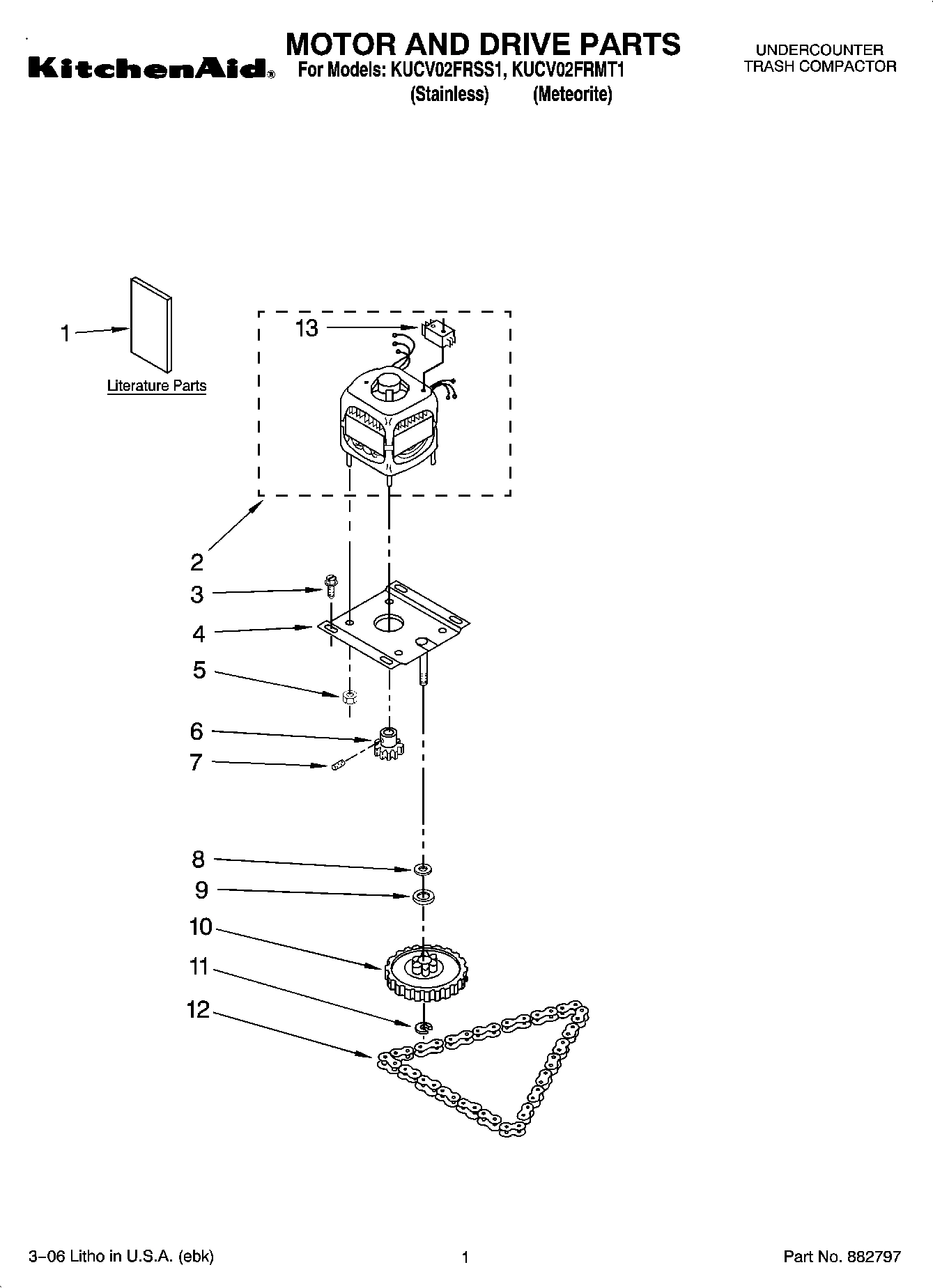 KitchenAid®

MOTOR AND DRIVE PARTS
For Models: KUCV02FRSS1, KUCV02FRMT1
(Stainless) (Meteorite)

UNDERCOUNTER
TRASH COMPACTOR

1
Literature Parts
13
2
3
4
5
6
7
8
9
10
11
12

3–06 Litho in U.S.A. (ebk)
1
Part No. 882797