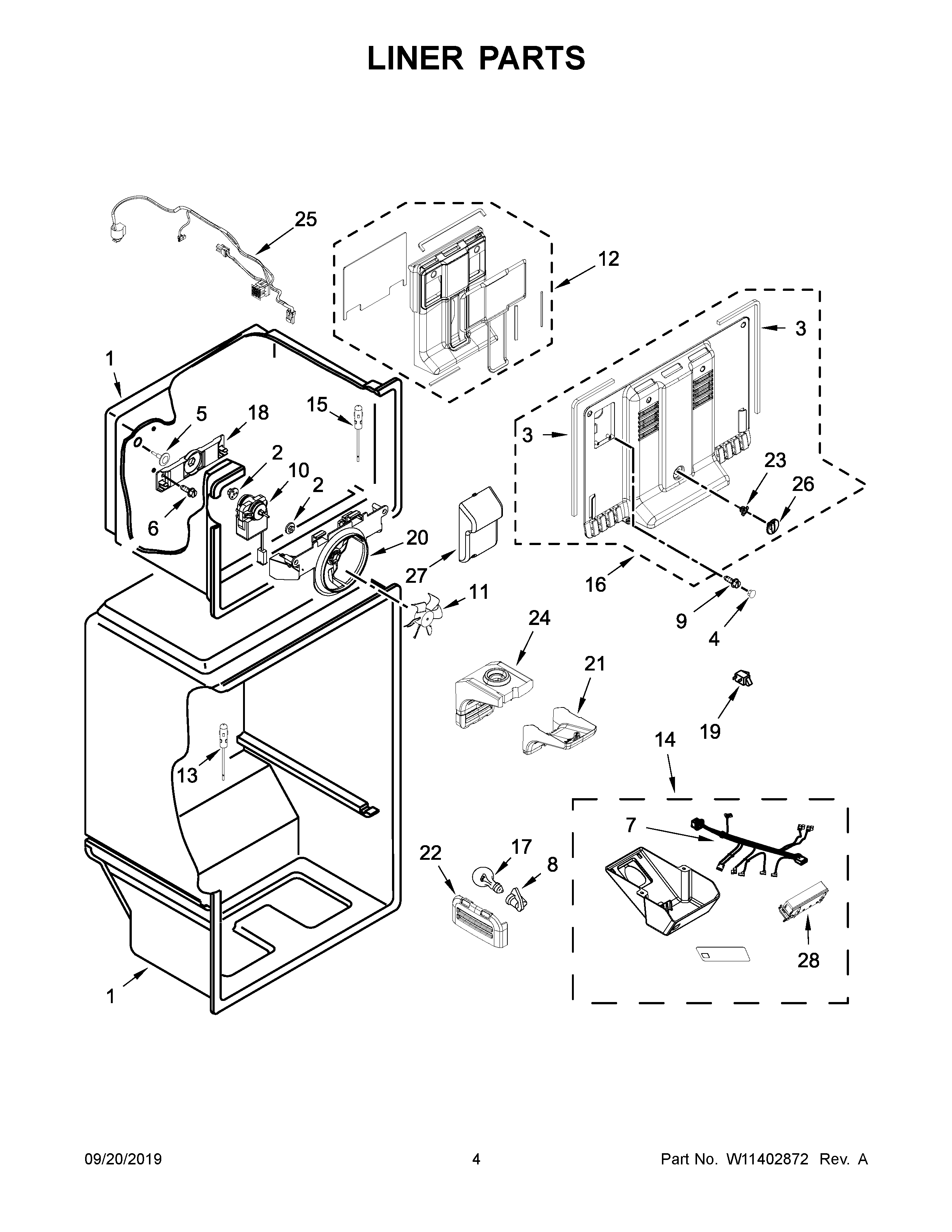 LINER PARTS

25

12

3

1

5

18

15

3

2

10

2

23

26

6

20

27

16

11

9

4

24

21

19

14

13

7

22

17

8

28

1

09/20/2019

4

Part No. W11402872 Rev. A