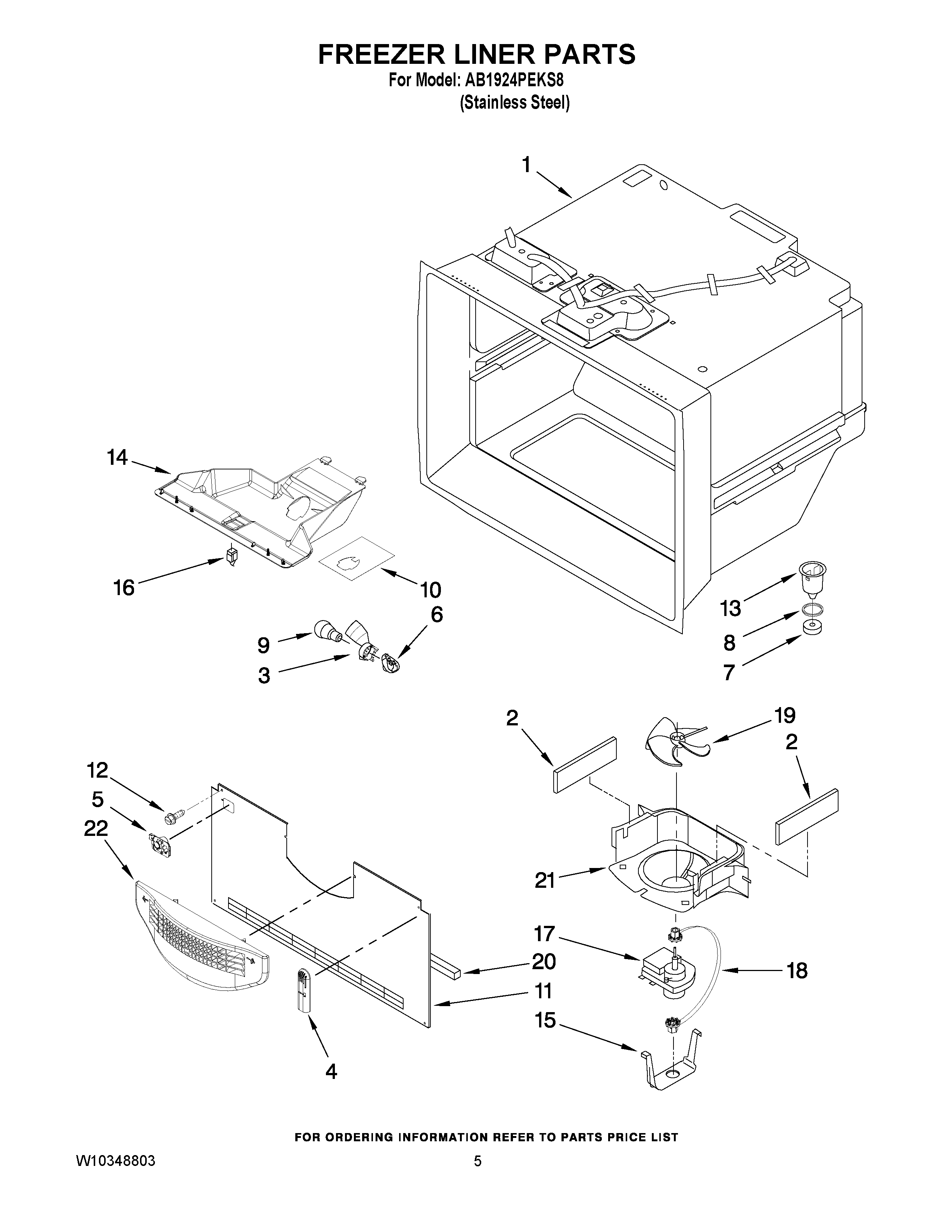 FREEZER LINER PARTS
For Model: AB1924PEKS8
(Stainless Steel)

1

14

16

10

9

6

3

13

8

7

2

19

2

12

5

22

21

17

20

18

11

15

4

FOR ORDERING INFORMATION REFER TO PARTS PRICE LIST

W10348803

5