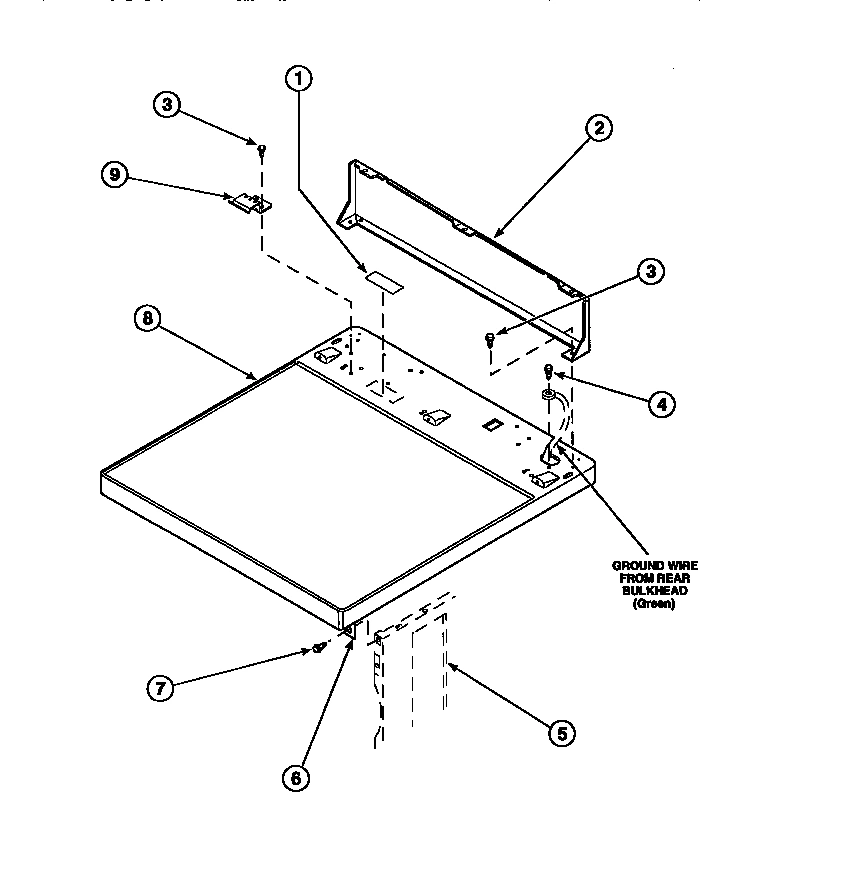 1
3
2
9
3
8
4
GROUND WIRE FROM REAR BULKHEAD (Green)
7
5
6