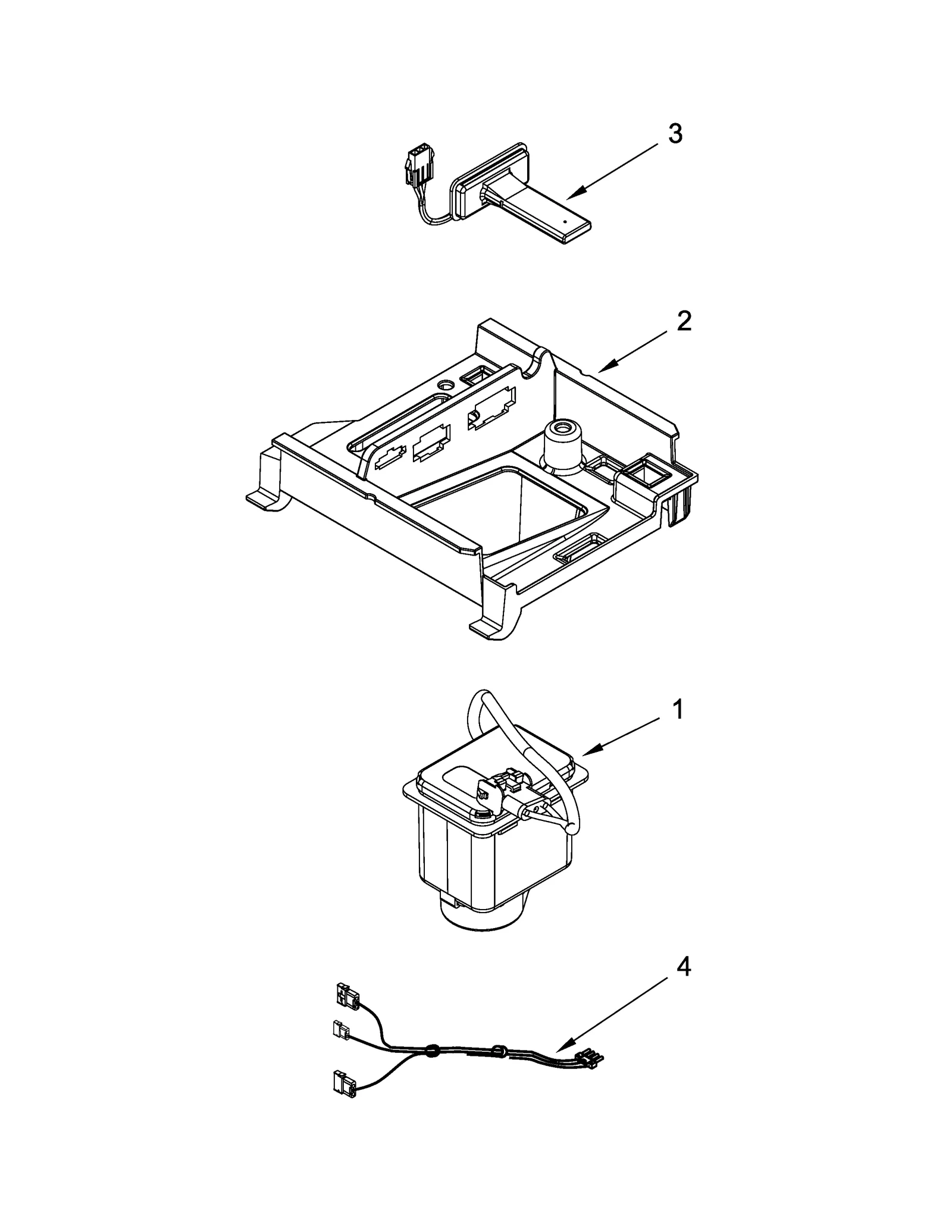 3

2

1

4